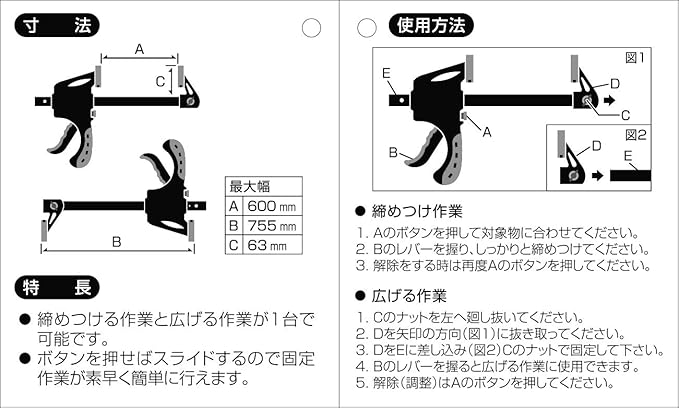 寸　法

A

C

B

| 最大幅 | |
|---|---|
| A | 600 mm |
| B | 755 mm |
| C | 63 mm |

特　長

● 締めつける作業と広げる作業が1台で可能です。

● ボタンを押せばスライドするので固定作業が素早く簡単に行えます。

使用方法

図1

E

D

C

A

B

図2

D

E

● 締めつけ作業

1. Aのボタンを押して対象物に合わせてください。
2. Bのレバーを握り、しっかりと締めつけてください。
3. 解除をする時は再度Aのボタンを押してください。

● 広げる作業

1. Cのナットを左へ廻し抜いてください。
2. Dを矢印の方向(図1)に抜き取ってください。
3. DをEに差し込み(図2)Cのナットで固定して下さい。
4. Bのレバーを握ると広げる作業に使用できます。
5. 解除(調整)はAのボタンを押してください。