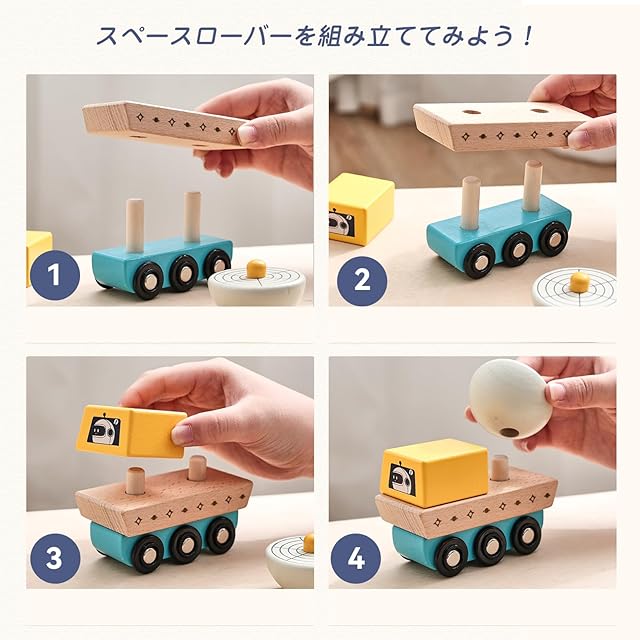 スペースローバーを組み立ててみよう！

1

2

3

4