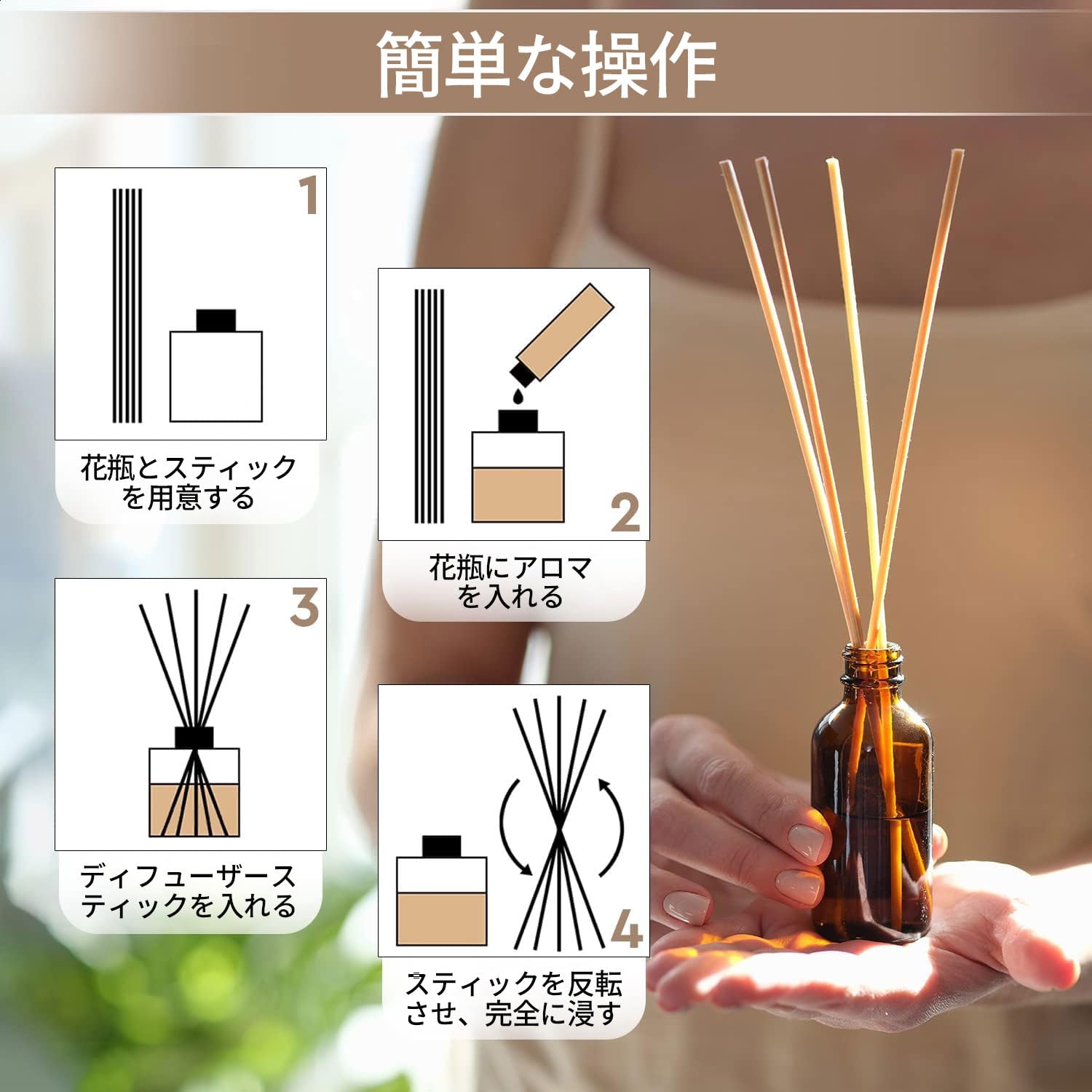 簡単な操作

1

花瓶とスティックを用意する

2

花瓶にアロマを入れる

3

ディフューザースティックを入れる

4

スティックを反転させ、完全に浸す