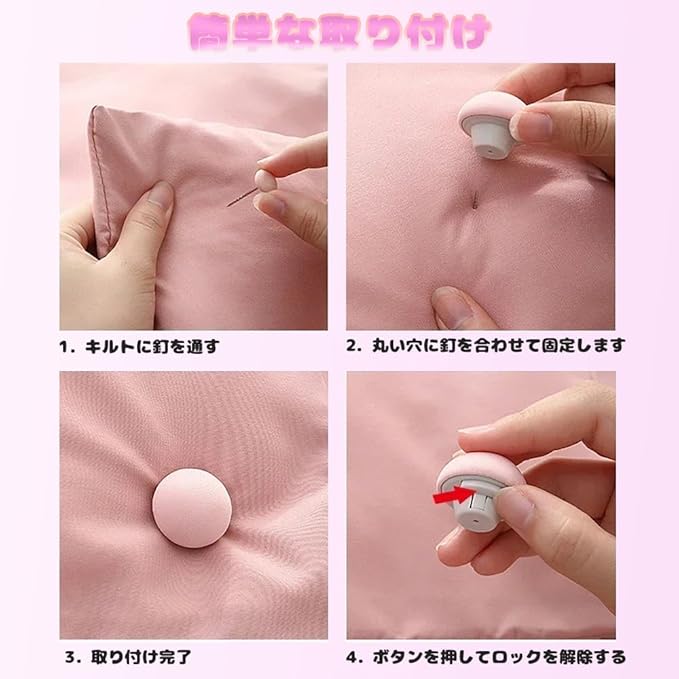 簡単な取り付け

1. キルトに釘を通す

2. 丸い穴に釘を合わせて固定します

3. 取り付け完了

4. ボタンを押してロックを解除する