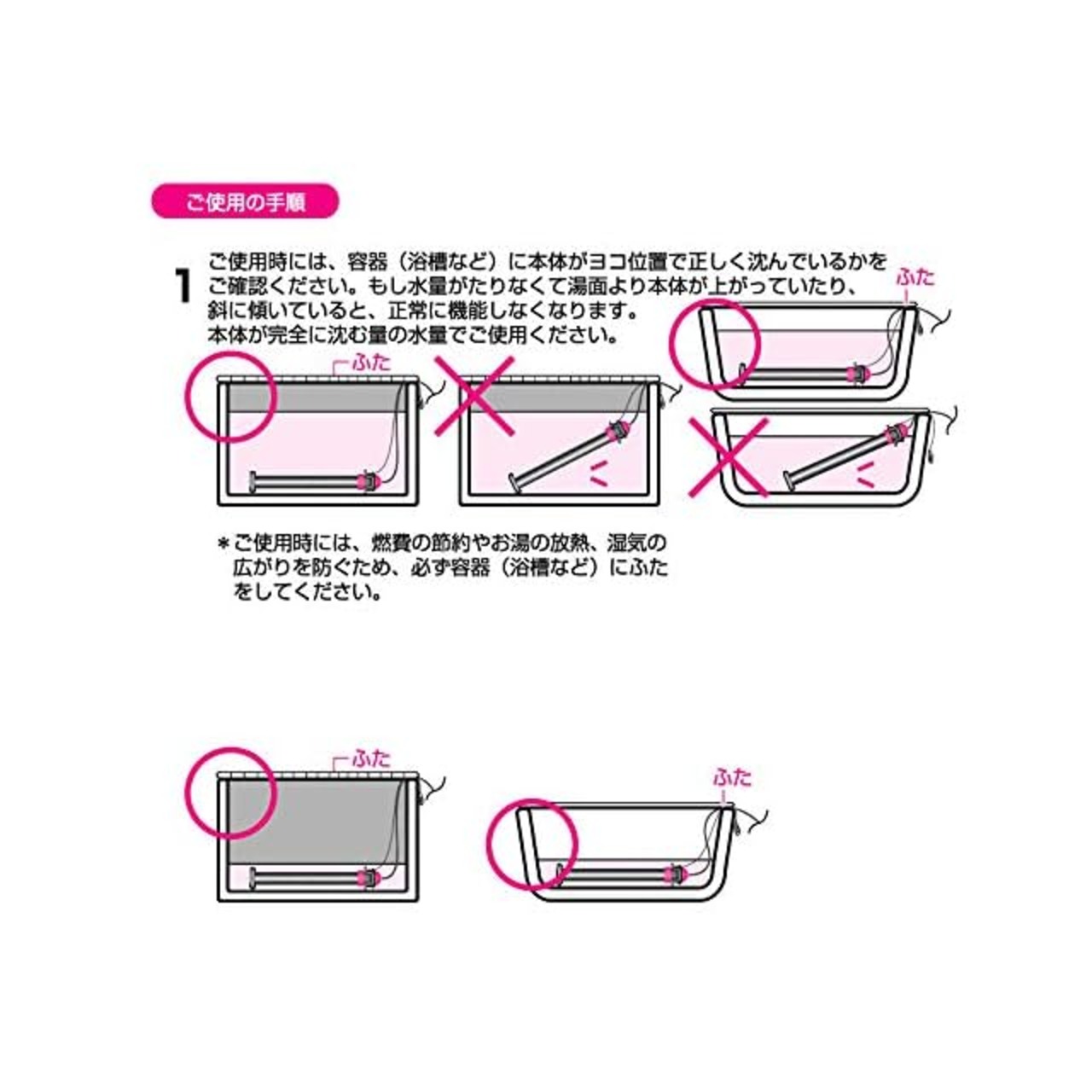 ご使用の手順

1 ご使用時には、容器（浴槽など）に本体がヨコ位置で正しく沈んでいるかをご確認ください。もし水量がたりなくて湯面より本体が上がっていたり、斜に傾いていると、正常に機能しなくなります。
本体が完全に沈む量の水量でご使用ください。

ふた

ふた

＊ご使用時には、燃費の節約やお湯の放熱、湿気の広がりを防ぐため、必ず容器（浴槽など）にふたをしてください。

ふた

ふた