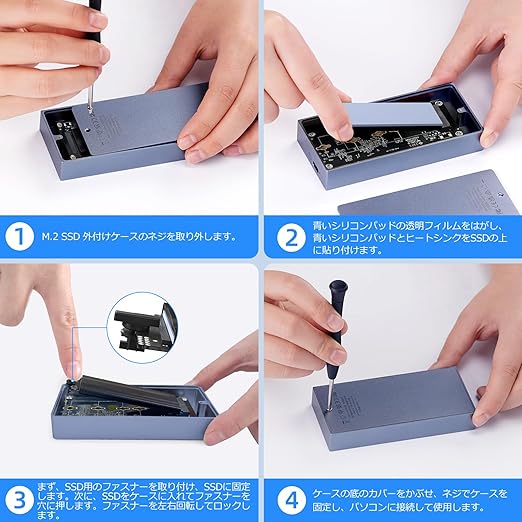 1
M.2 SSD 外付けケースのネジを取り外します。

2
青いシリコンパッドの透明フィルムをはがし、青いシリコンパッドとヒートシンクをSSDの上に貼り付けます。

3
まず、SSD用のファスナーを取り付け、SSDに固定します。次に、SSDをケースに入れてファスナーを穴に押します。ファスナーを左右回転してロックします。

4
ケースの底のカバーをかぶせ、ネジでケースを固定し、パソコンに接続して使用します。