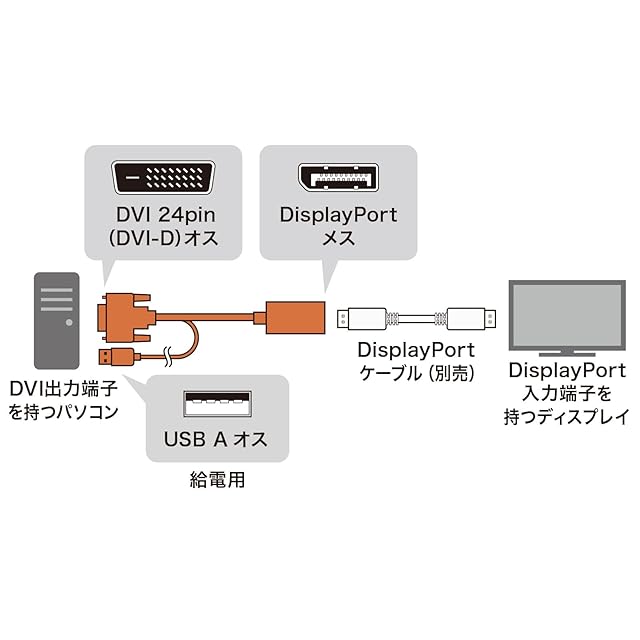 DVI 24pin
(DVI-D)オス

DisplayPort
メス

DVI出力端子
を持つパソコン

USB A オス

給電用

DisplayPort
ケーブル (別売)

DisplayPort
入力端子を
持つディスプレイ