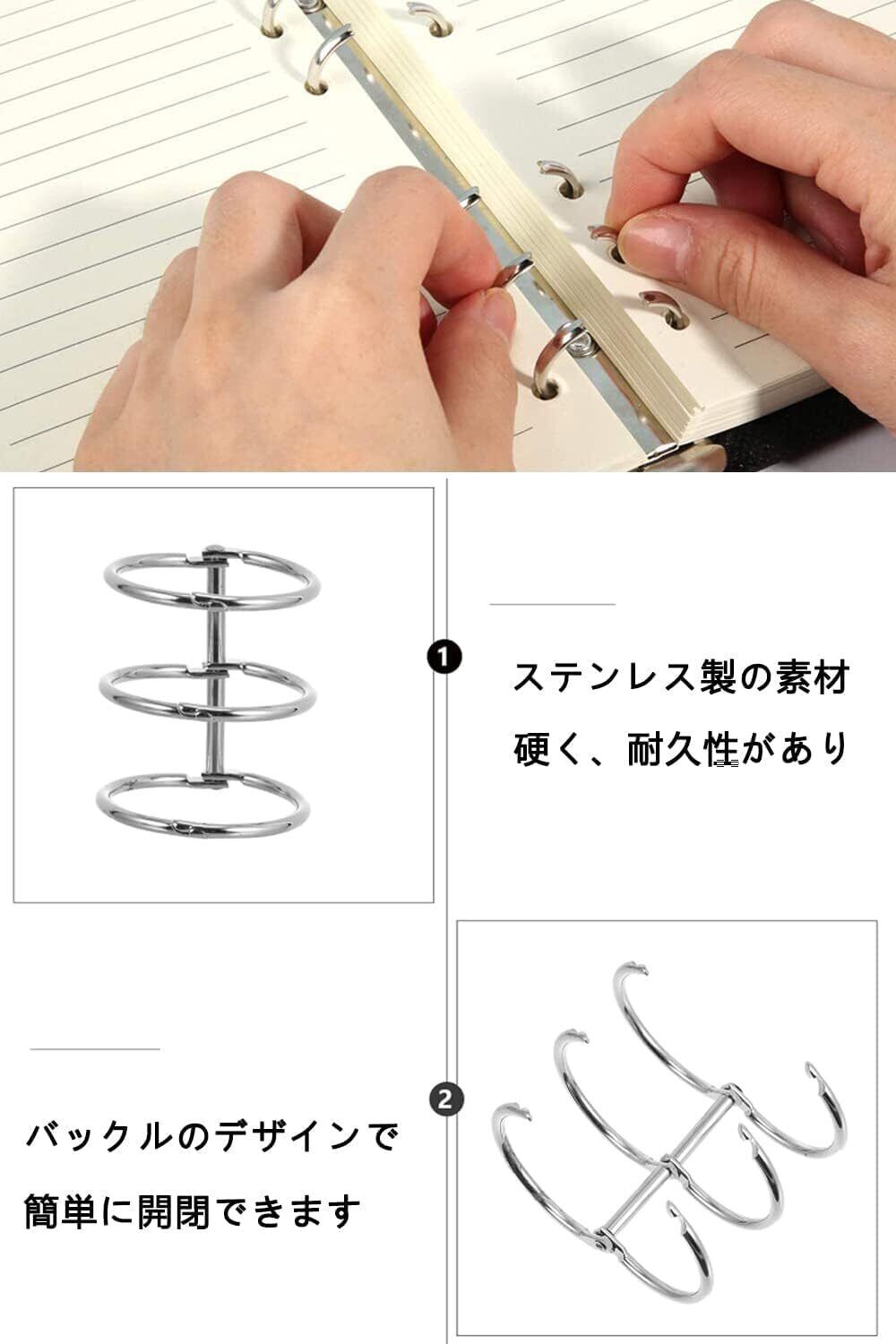 1

ステンレス製の素材
硬く、耐久性があり

2

バックルのデザインで
簡単に開閉できます