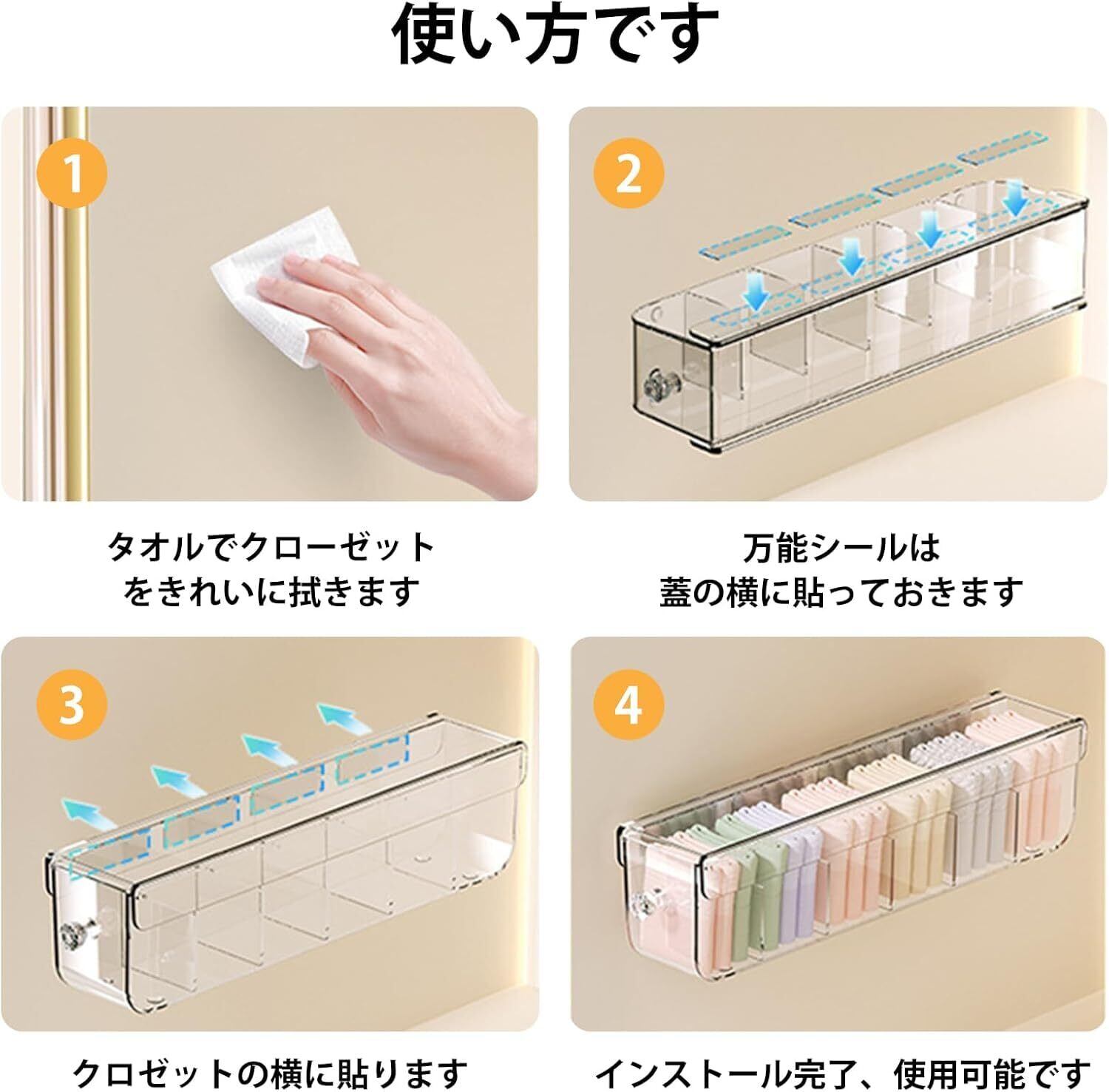 使い方です

1

タオルでクローゼットをきれいに拭きます

2

万能シールは蓋の横に貼っておきます

3

クロゼットの横に貼ります

4

インストール完了、使用可能です