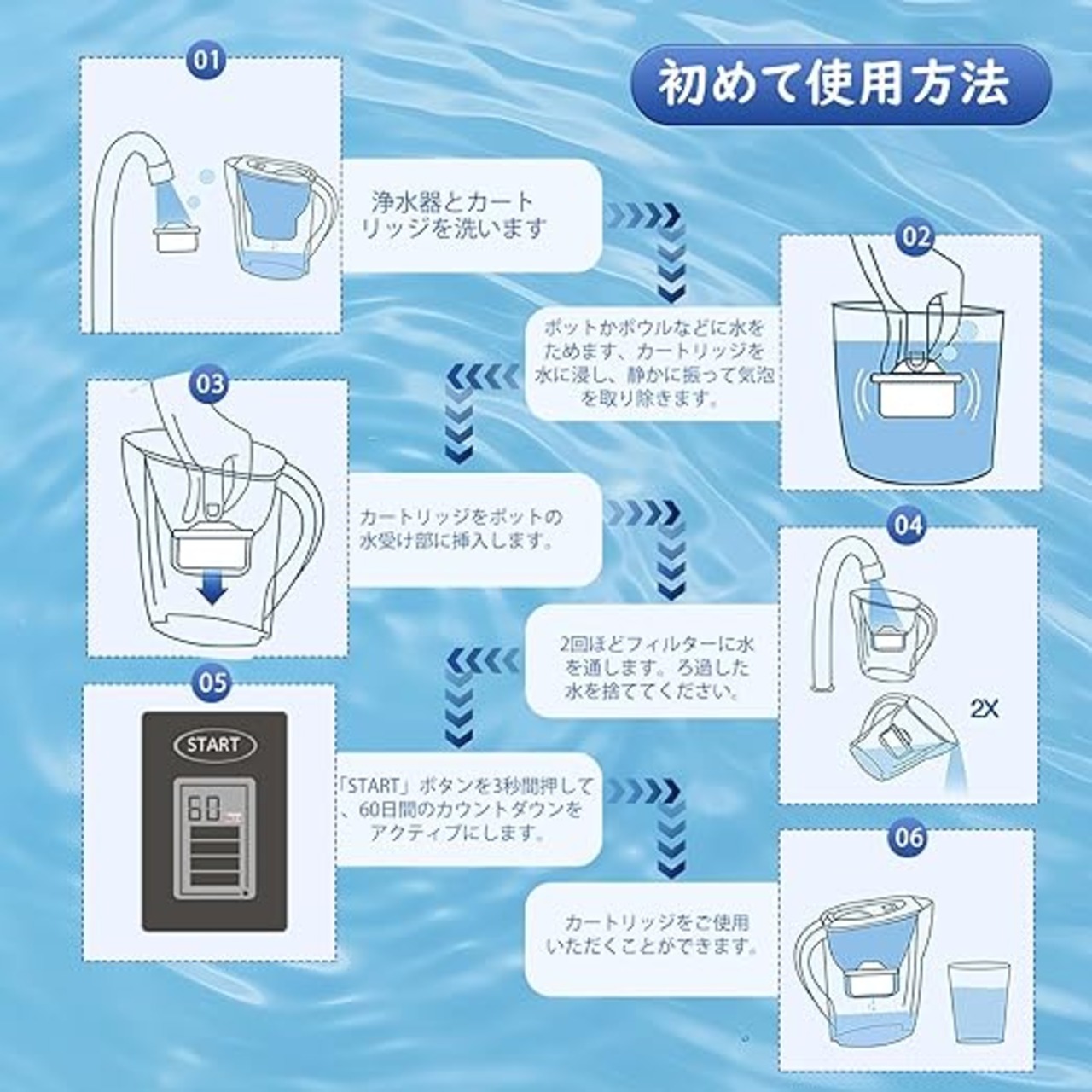 初めて使用方法

01

浄水器とカートリッジを洗います

02

ポットかボウルなどに水をためます、カートリッジを水に浸し、静かに振って気泡を取り除きます。

03

カートリッジをポットの水受け部に挿入します。

04

2回ほどフィルターに水を通します。ろ過した水を捨ててください。

2X

05

START

60

「START」ボタンを3秒間押して、60日間のカウントダウンをアクティブにします。

06

カートリッジをご使用いただくことができます。