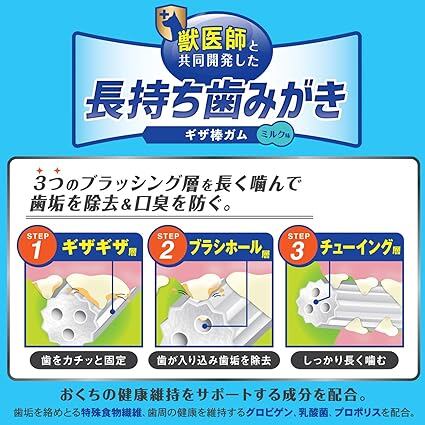 獣医師と共同開発した

長持ち歯みがき

ギザ棒ガム ミルク味

3つのブラッシング層を長く噛んで歯垢を除去&口臭を防ぐ。

STEP 1 ギザギザ層

歯をカチッと固定

STEP 2 ブラシホール層

歯が入り込み歯垢を除去

STEP 3 チューイング層

しっかり長く噛む

おくちの健康維持をサポートする成分を配合。

歯垢を絡めとる特殊食物繊維、歯周の健康を維持するグロビゲン、乳酸菌、プロポリスを配合。