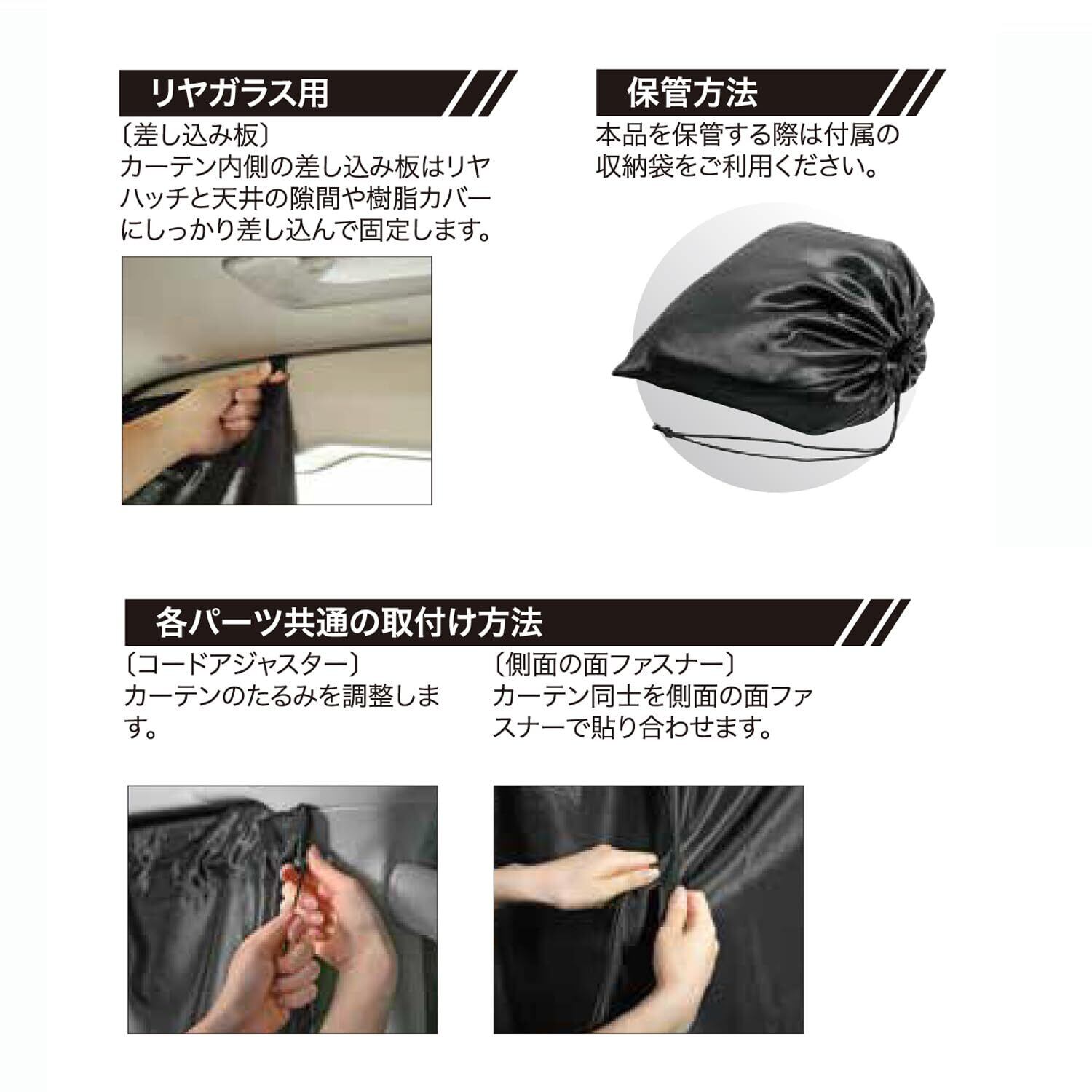 リヤガラス用

〔差し込み板〕
カーテン内側の差し込み板はリヤハッチと天井の隙間や樹脂カバーにしっかり差し込んで固定します。

保管方法

本品を保管する際は付属の収納袋をご利用ください。

各パーツ共通の取付け方法

〔コードアジャスター〕
カーテンのたるみを調整します。

〔側面の面ファスナー〕
カーテン同士を側面の面ファスナーで貼り合わせます。