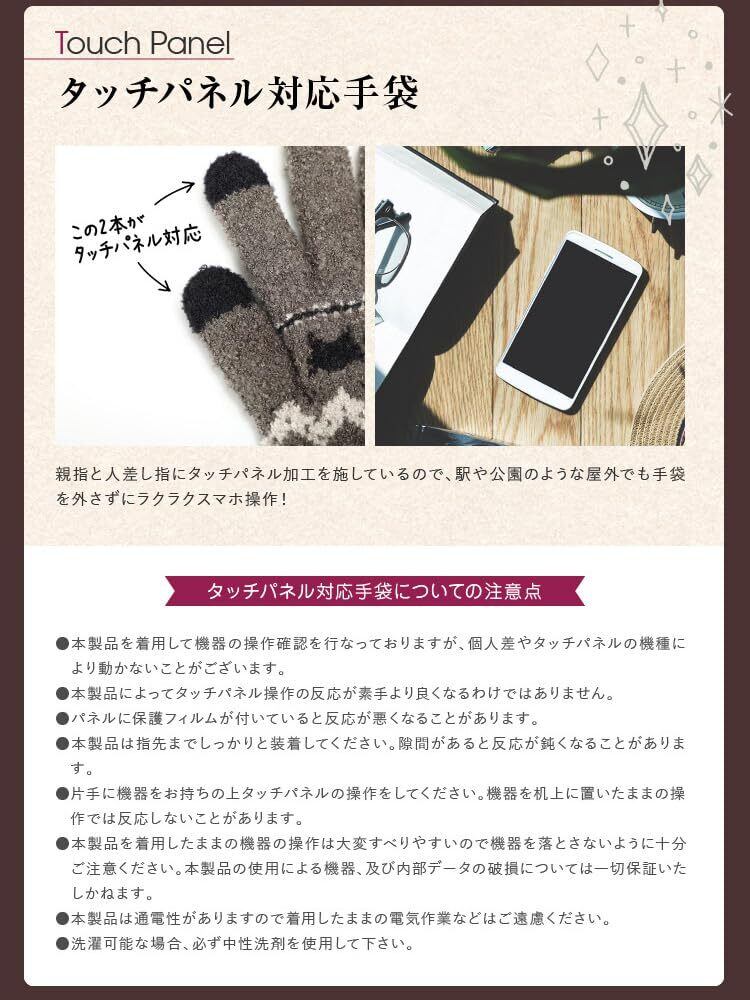 Touch Panel

タッチパネル対応手袋

この2本が
タッチパネル対応

親指と人差し指にタッチパネル加工を施しているので、駅や公園のような屋外でも手袋を外さずにラクラクスマホ操作！

タッチパネル対応手袋についての注意点

●本製品を着用して機器の操作確認を行なっておりますが、個人差やタッチパネルの機種により動かないことがございます。
●本製品によってタッチパネル操作の反応が素手より良くなるわけではありません。
●パネルに保護フィルムが付いていると反応が悪くなることがあります。
●本製品は指先までしっかりと装着してください。隙間があると反応が鈍くなることがあります。
●片手に機器をお持ちの上タッチパネルの操作をしてください。機器を机上に置いたままの操作では反応しないことがあります。
●本製品を着用したままの機器の操作は大変すべりやすいので機器を落とさないように十分ご注意ください。本製品の使用による機器、及び内部データの破損については一切保証いたしかねます。
●本製品は通電性がありますので着用したままの電気作業などはご遠慮ください。
●洗濯可能な場合、必ず中性洗剤を使用して下さい。