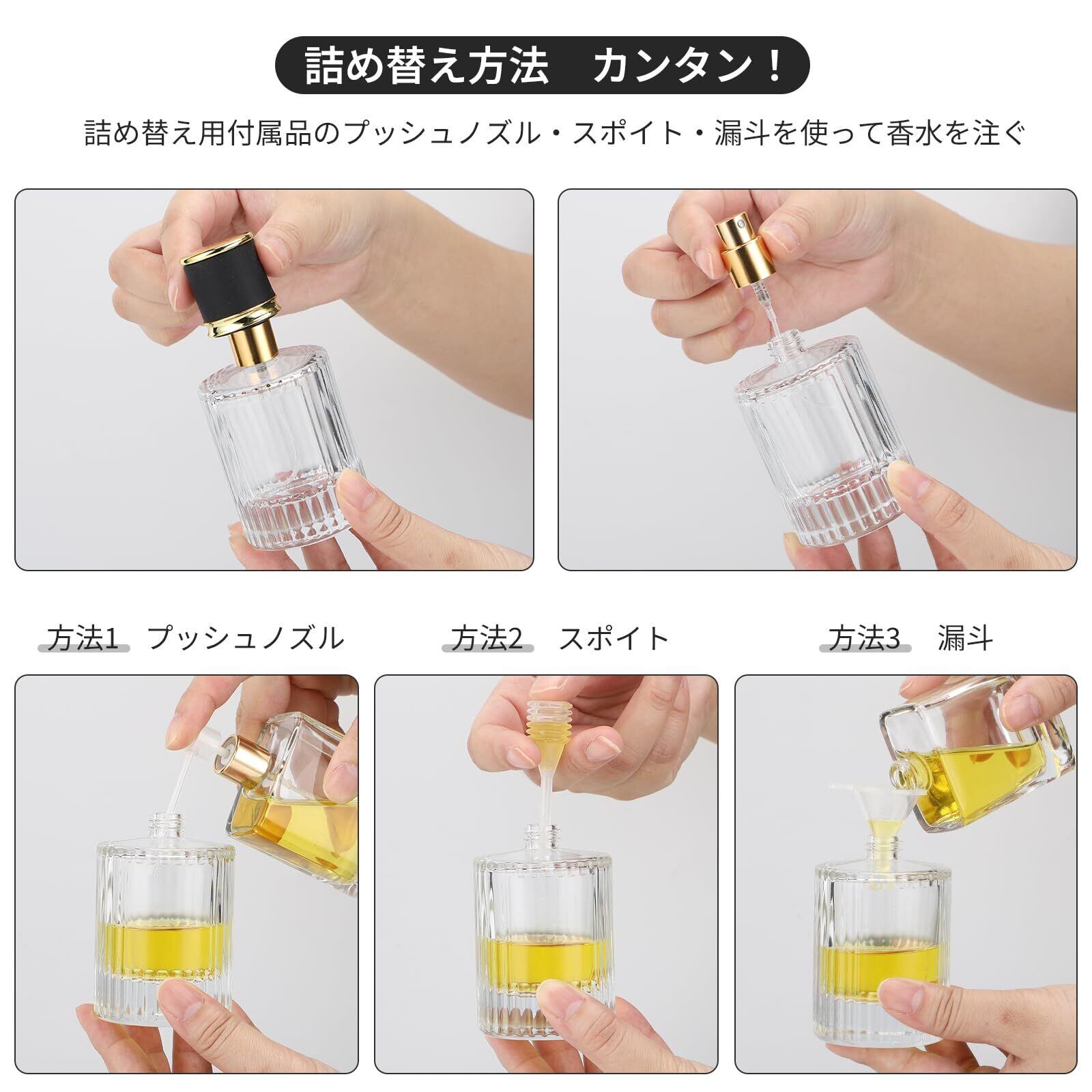 詰め替え方法　カンタン！

詰め替え用付属品のプッシュノズル・スポイト・漏斗を使って香水を注ぐ

方法1　プッシュノズル

方法2　スポイト

方法3　漏斗