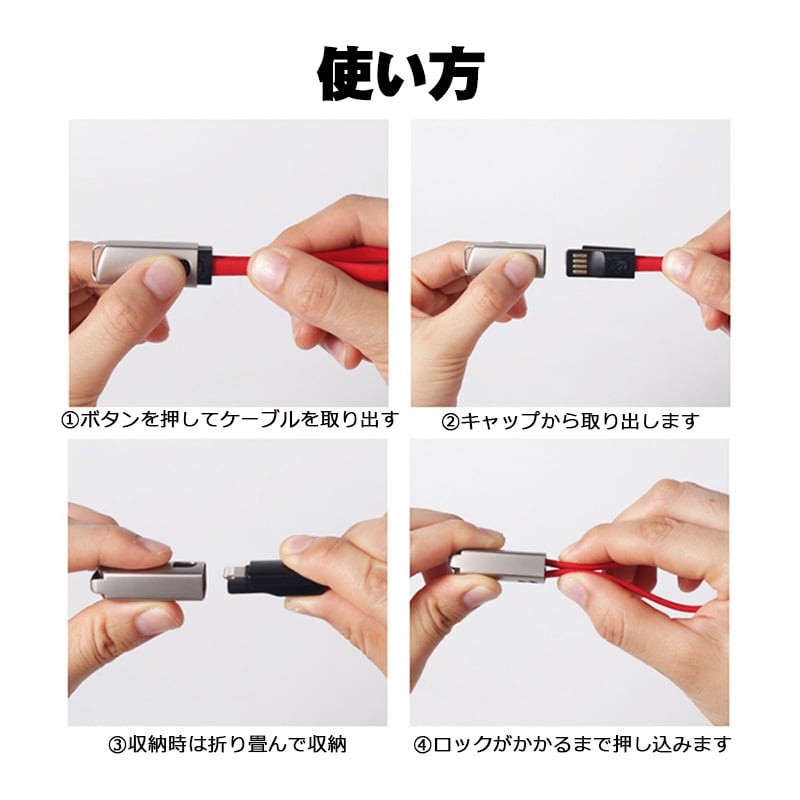 使い方

①ボタンを押してケーブルを取り出す

②キャップから取り出します

③収納時は折り畳んで収納

④ロックがかかるまで押し込みます