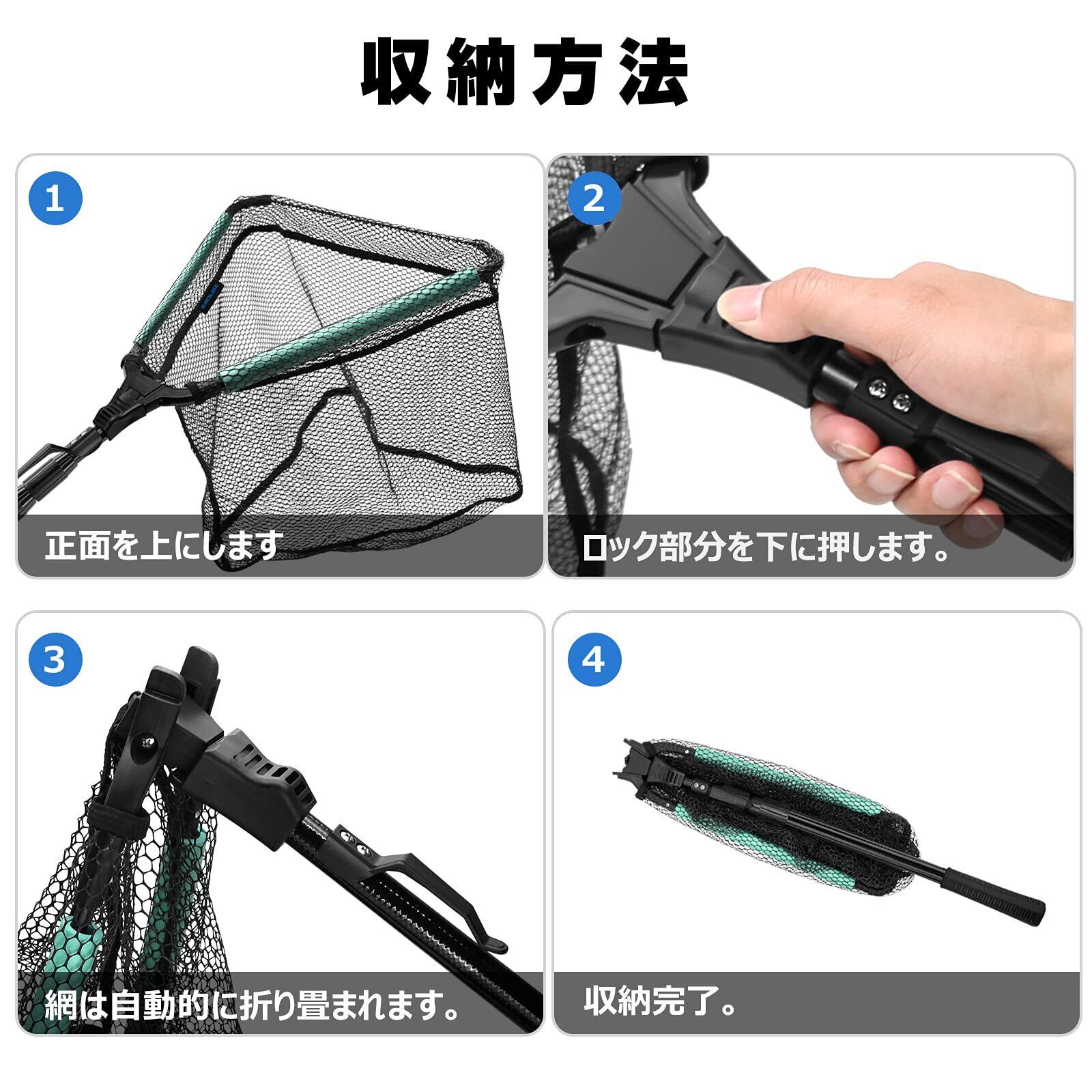 収納方法

1
正面を上にします

2
ロック部分を下に押します。

3
網は自動的に折り畳まれます。

4
収納完了。