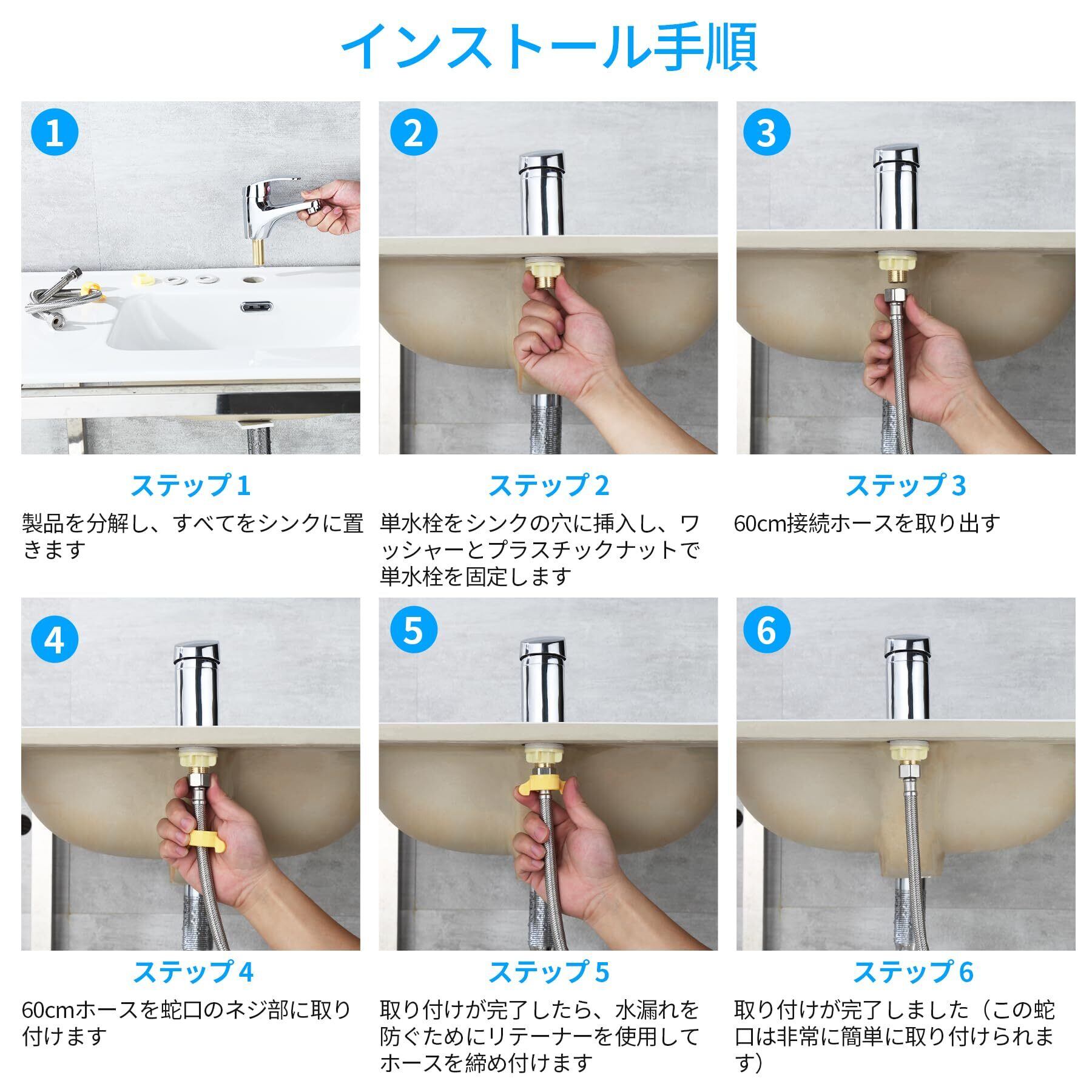 インストール手順

1

ステップ 1

製品を分解し、すべてをシンクに置きます

2

ステップ 2

単水栓をシンクの穴に挿入し、ワッシャーとプラスチックナットで単水栓を固定します

3

ステップ 3

60cm接続ホースを取り出す

4

ステップ 4

60cmホースを蛇口のネジ部に取り付けます

5

ステップ 5

取り付けが完了したら、水漏れを防ぐためにリテーナーを使用してホースを締め付けます

6

ステップ 6

取り付けが完了しました（この蛇口は非常に簡単に取り付けられます）