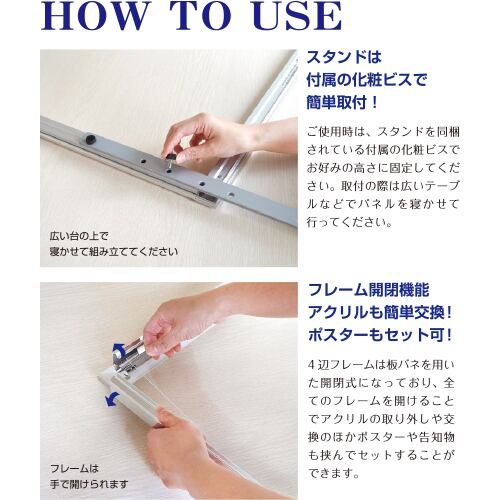 HOW TO USE

広い台の上で
寝かせて組み立ててください

スタンドは
付属の化粧ビスで
簡単取付！

ご使用時は、スタンドを同梱されている付属の化粧ビスでお好みの高さに固定してください。取付の際は広いテーブルなどでパネルを寝かせて行ってください。

フレームは
手で開けられます

フレーム開閉機能
アクリルも簡単交換！
ポスターもセット可！

4辺フレームは板バネを用いた開閉式になっており、全てのフレームを開けることでアクリルの取り外しや交換のほかポスターや告知物も挟んでセットすることができます。