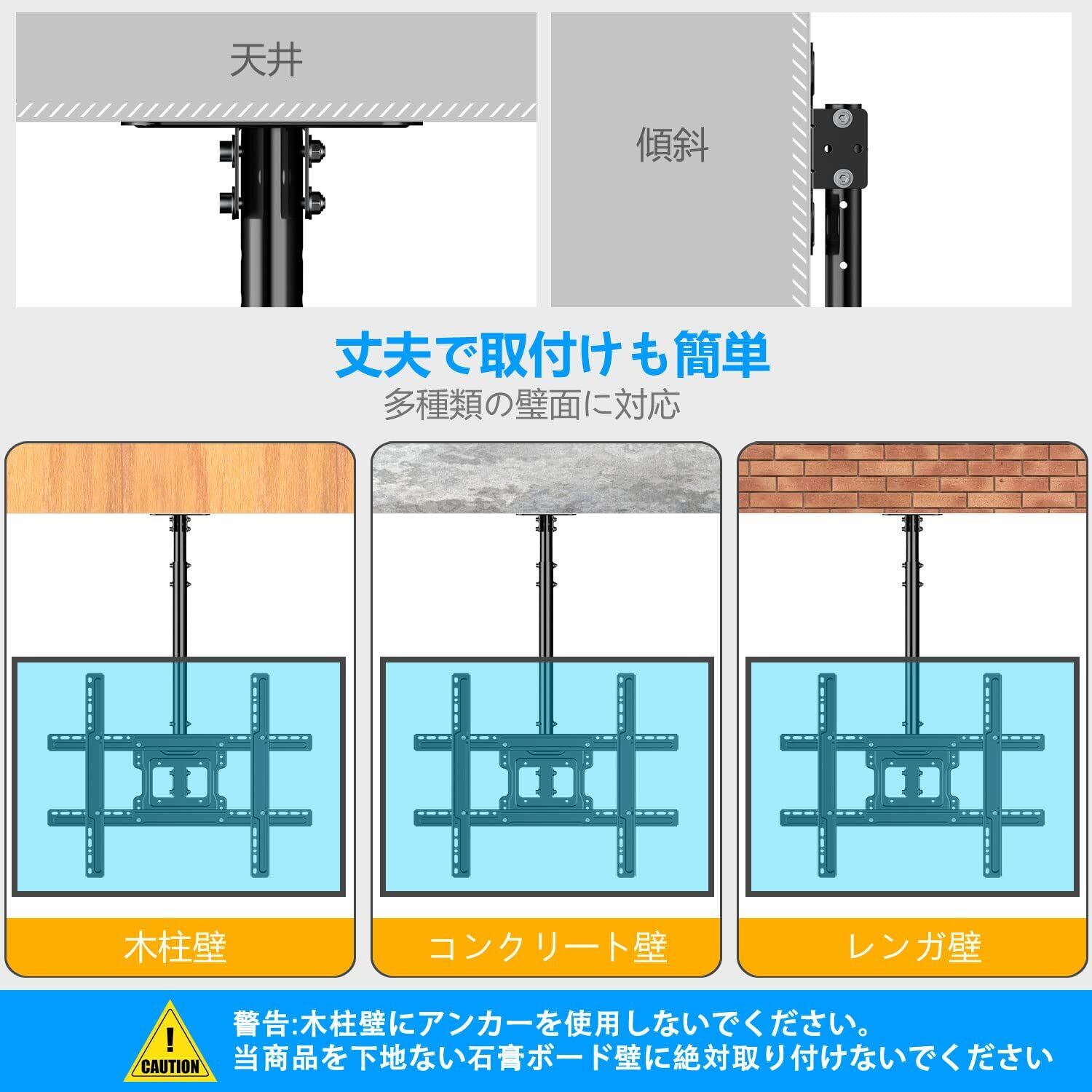 天井

傾斜

丈夫で取付けも簡単
多種類の壁面に対応

木柱壁

コンクリート壁

レンガ壁

!
CAUTION

警告:木柱壁にアンカーを使用しないでください。
当商品を下地ない石膏ボード壁に絶対取り付けないでください