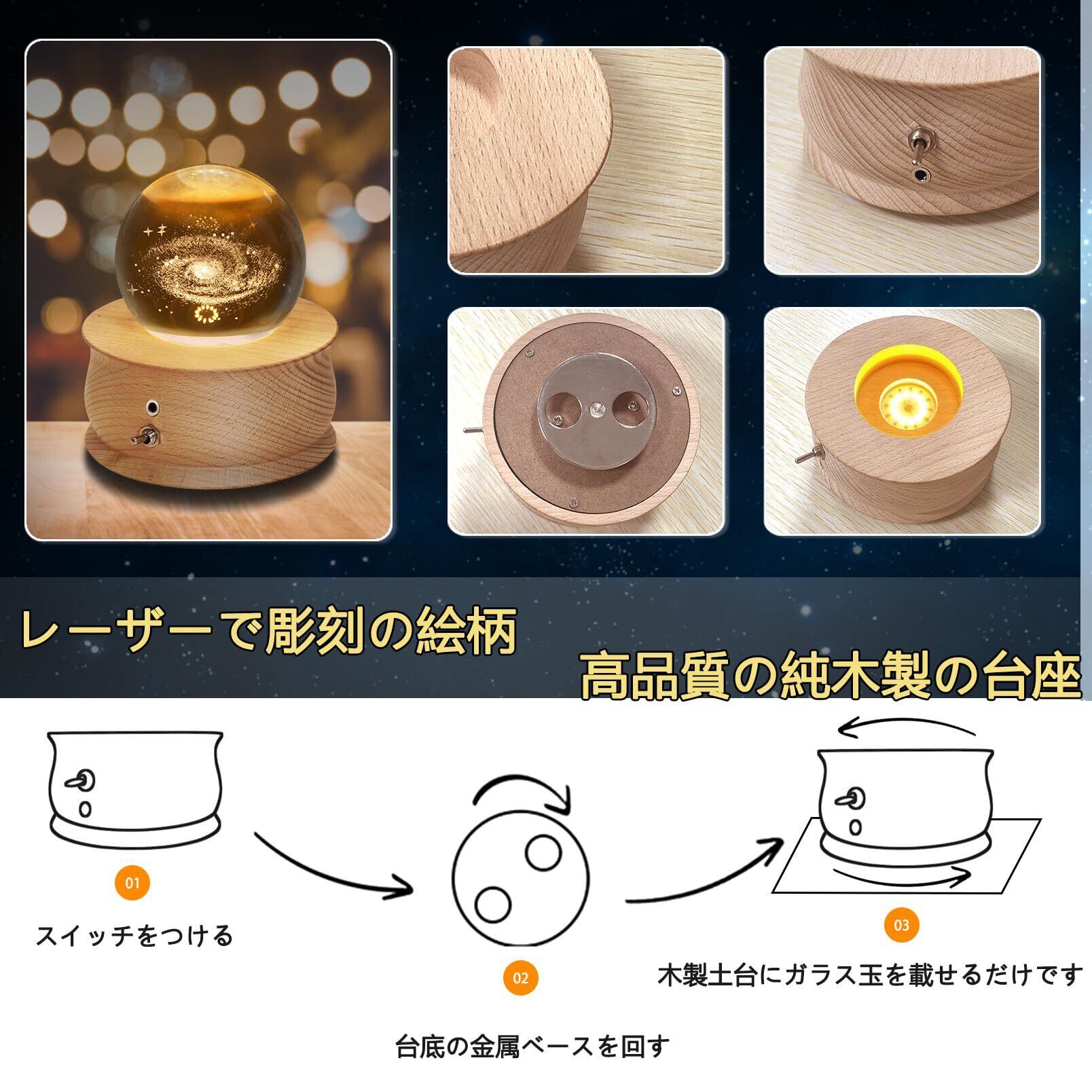 レーザーで彫刻の絵柄

高品質の純木製の台座

01

スイッチをつける

02

台底の金属ベースを回す

03

木製土台にガラス玉を載せるだけです