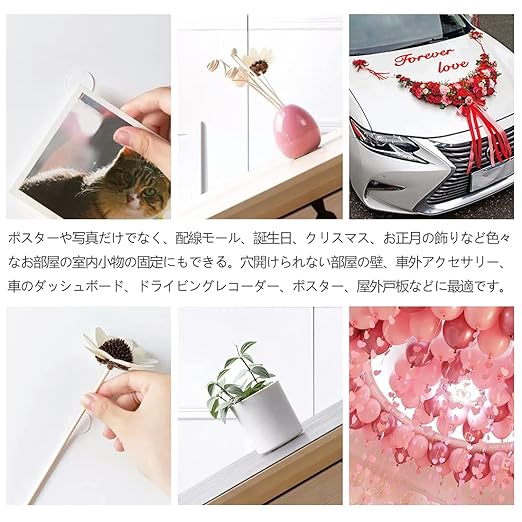 Forever love

ポスターや写真だけでなく、配線モール、誕生日、クリスマス、お正月の飾りなど色々なお部屋の室内小物の固定にもできる。穴開けられない部屋の壁、車外アクセサリー、車のダッシュボード、ドライビングレコーダー、ポスター、屋外戸板などに最適です。