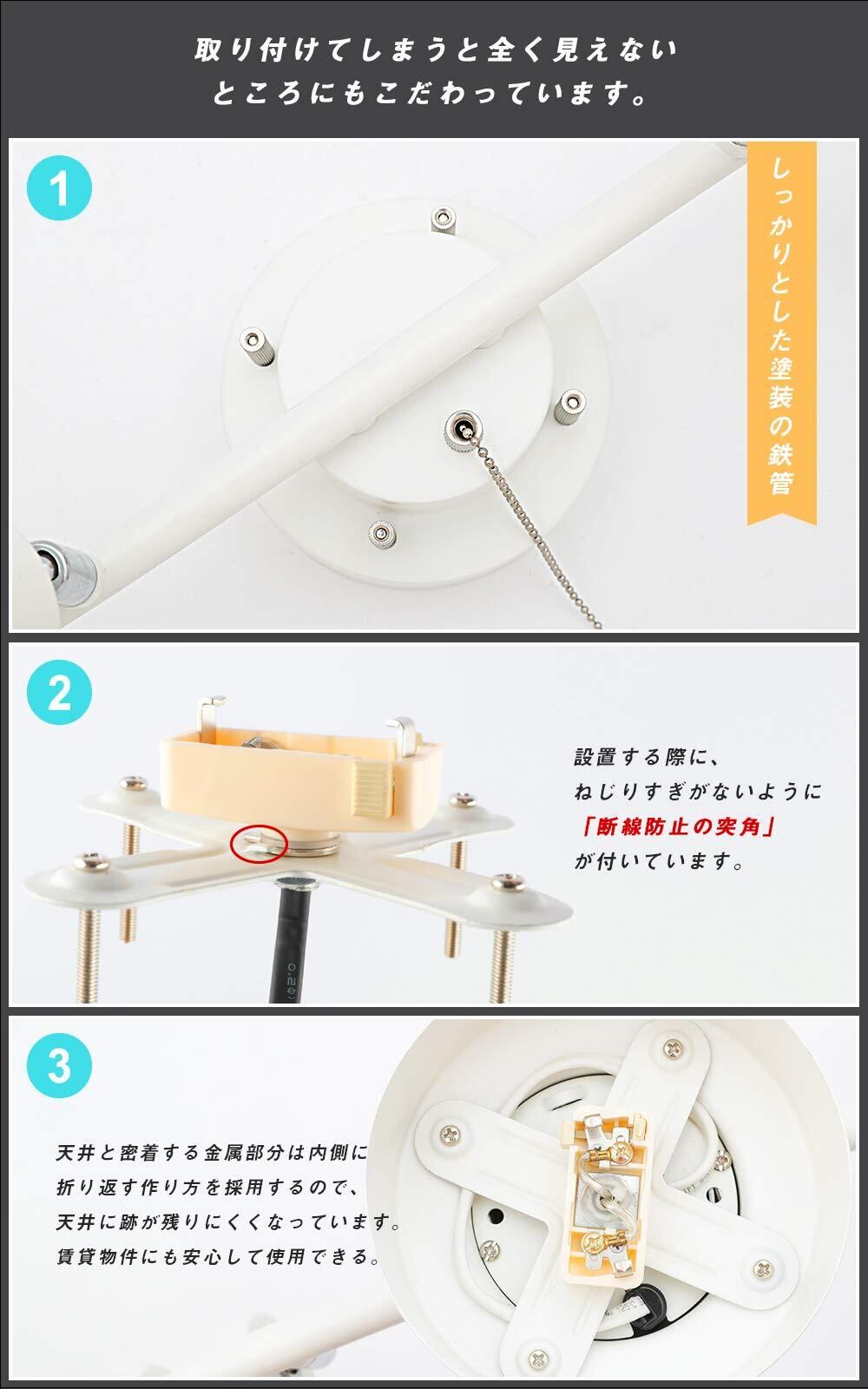 取り付けてしまうと全く見えない
ところにもこだわっています。

1

しっかりとした塗装の鉄管

2

設置する際に、
ねじりすぎがないように
「断線防止の突角」
が付いています。

3

天井と密着する金属部分は内側に
折り返す作り方を採用するので、
天井に跡が残りにくくなっています。
賃貸物件にも安心して使用できる。