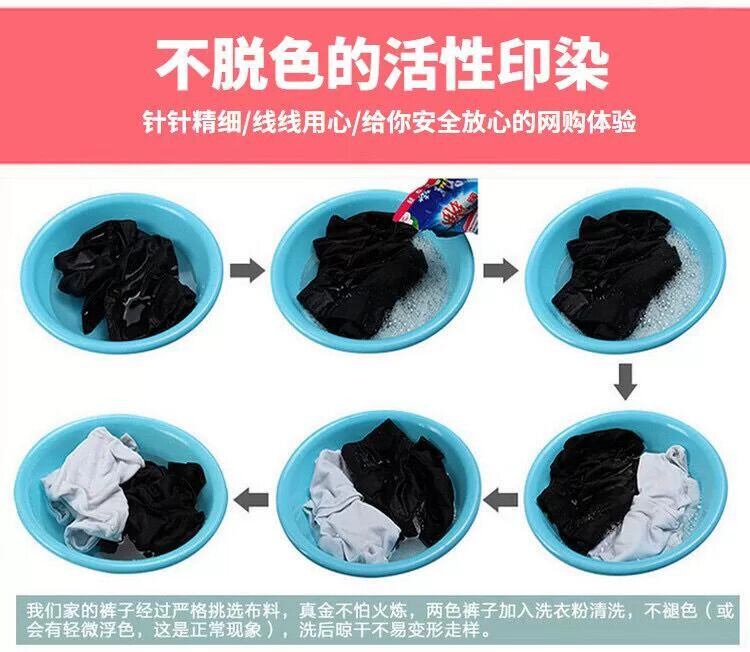 不脱色的活性印染

针针精细/线线用心/给你安全放心的网购体验

我们家的裤子经过严格挑选布料，真金不怕火炼，两色裤子加入洗衣粉清洗，不褪色（或会有轻微浮色，这是正常现象），洗后晾干不易变形走样。