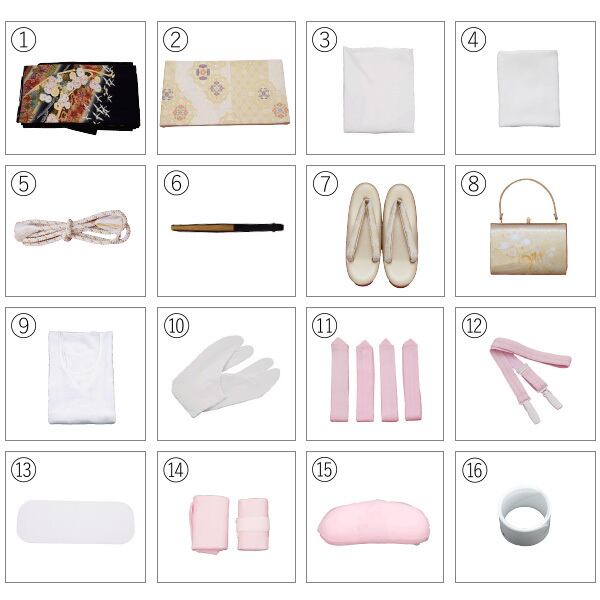 ①

②

③

④

⑤

⑥

⑦

⑧

⑨

⑩

⑪

⑫

⑬

⑭

⑮

⑯