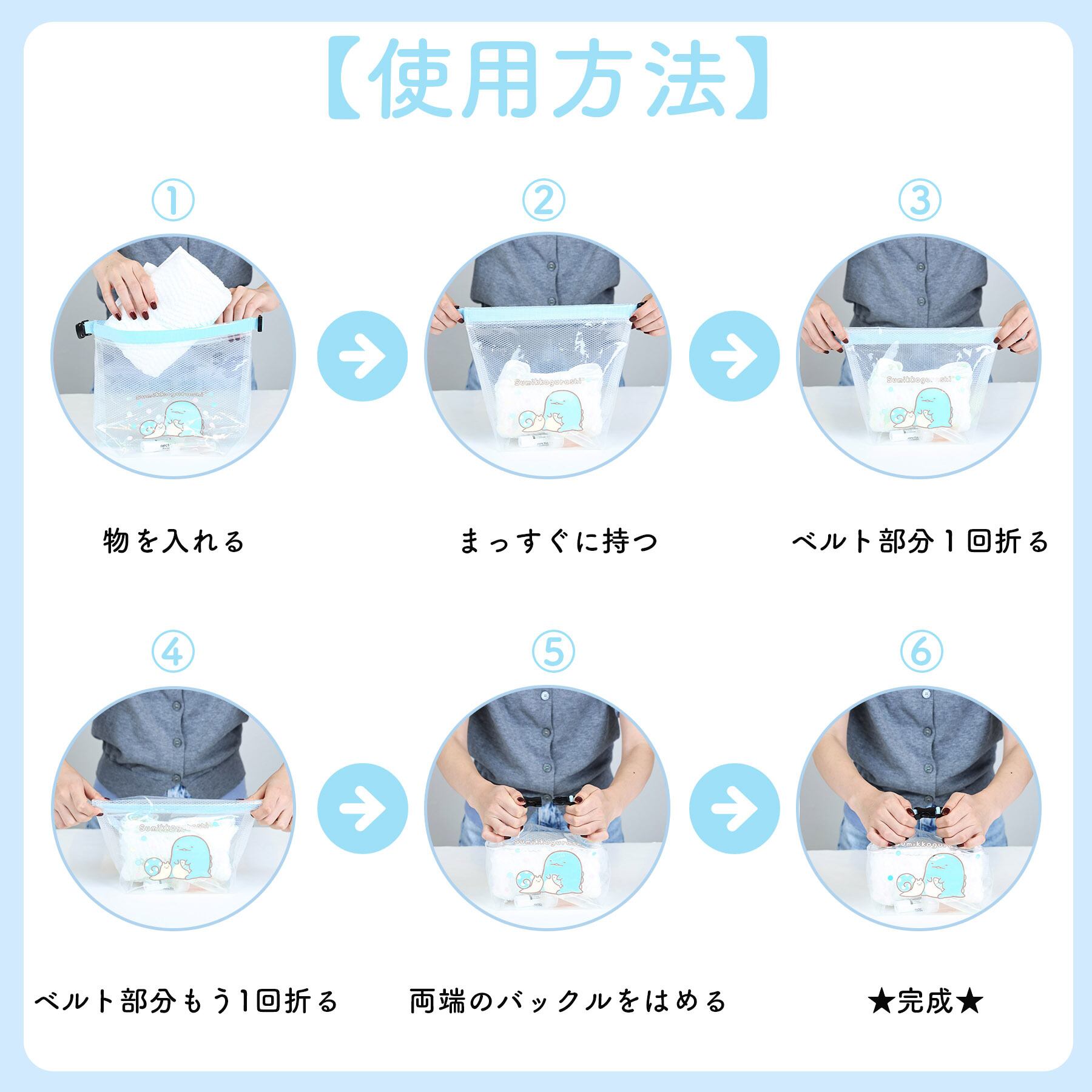 【使用方法】

①

Sumikkogurashi

物を入れる

②

Sumikkogurashi

まっすぐに持つ

③

Sumikkogurashi

ベルト部分１回折る

④

Sumikkogurashi

ベルト部分もう1回折る

⑤

Sumikkogurashi

両端のバックルをはめる

⑥

Sumikkogurashi

★完成★