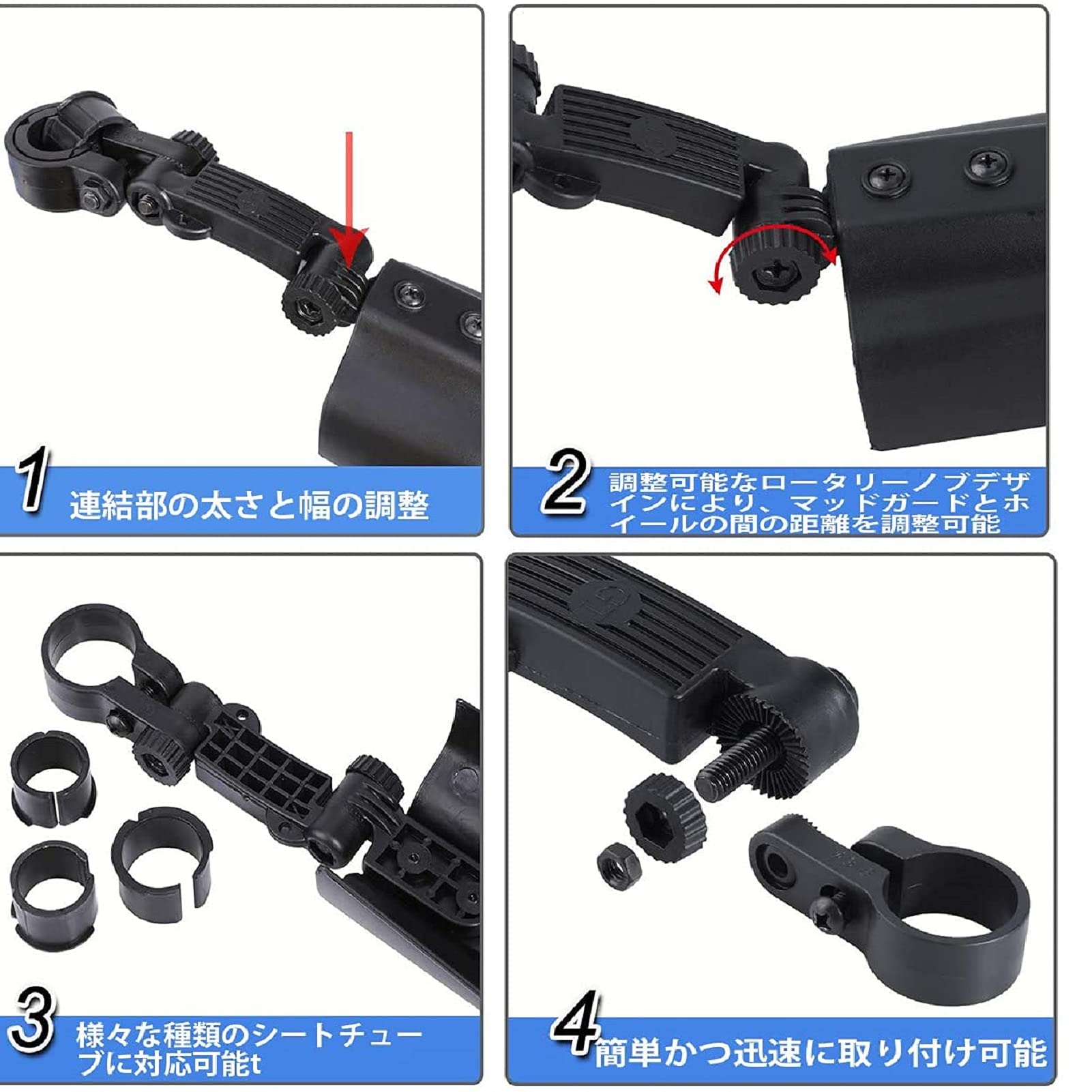 1 連結部の太さと幅の調整

2 調整可能なロータリーノブデザインにより、マッドガードとホイールの間の距離を調整可能

3 様々な種類のシートチューブに対応可能t

4 簡単かつ迅速に取り付け可能