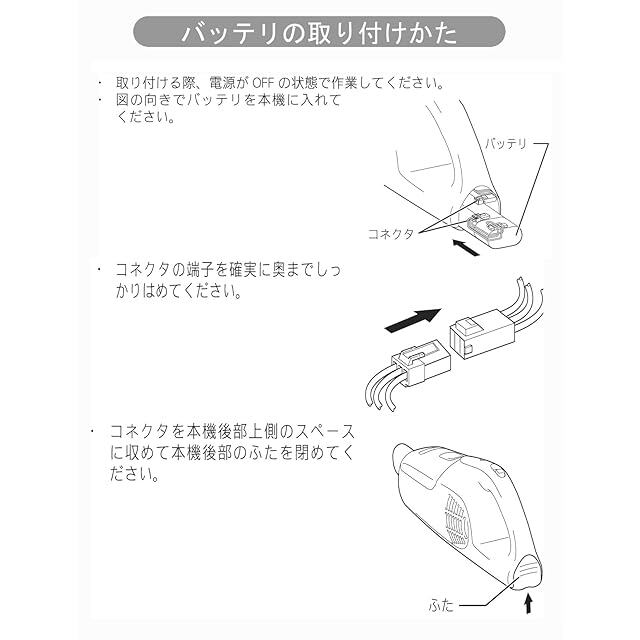 バッテリの取り付けかた

・ 取り付ける際、電源が OFF の状態で作業してください。
・ 図の向きでバッテリを本機に入れてください。

バッテリ

コネクタ

・ コネクタの端子を確実に奥までしっかりはめてください。

・ コネクタを本機後部上側のスペースに収めて本機後部のふたを閉めてください。

ふた