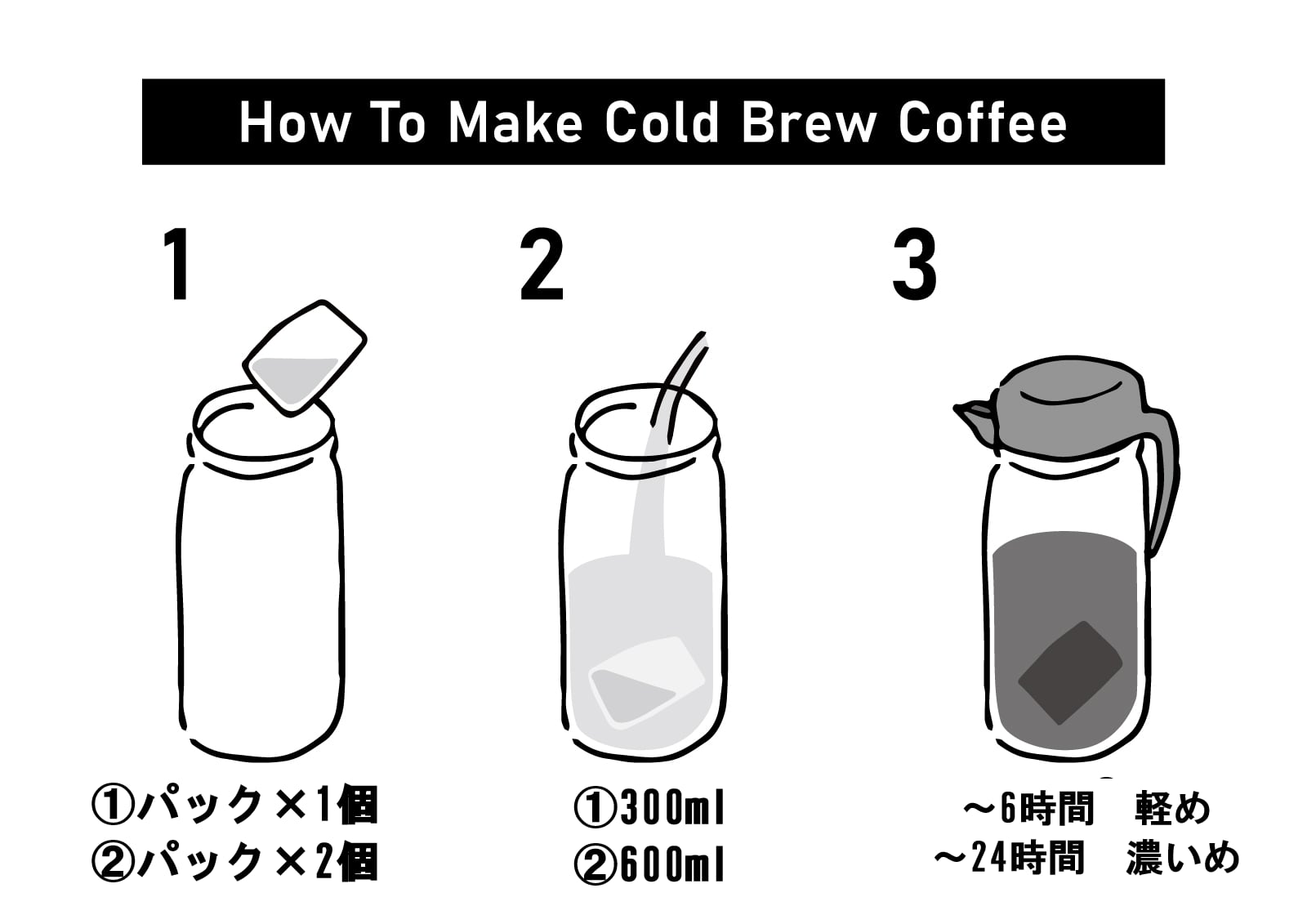 How To Make Cold Brew Coffee

1

①パック×1個
②パック×2個

2

①300ml
②600ml

3

～6時間　軽め
～24時間　濃いめ