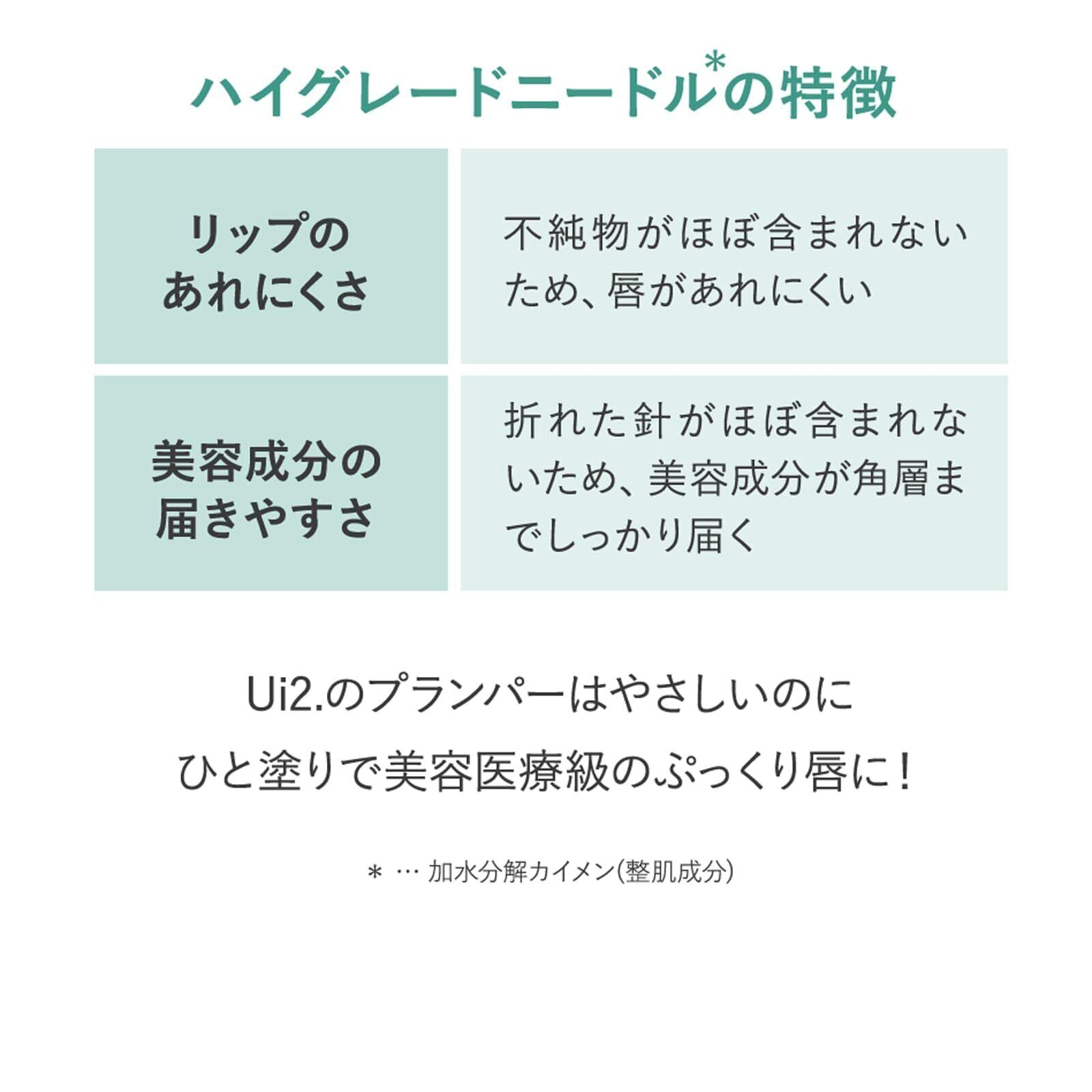 ハイグレードニードル$^{*}$の特徴

| リップのあれにくさ | 不純物がほぼ含まれないため、唇があれにくい |
|---|---|
| 美容成分の届きやすさ | 折れた針がほぼ含まれないため、美容成分が角層までしっかり届く |

Ui2.のプランパーはやさしいのに
ひと塗りで美容医療級のぷっくり唇に！

＊ … 加水分解カイメン(整肌成分)