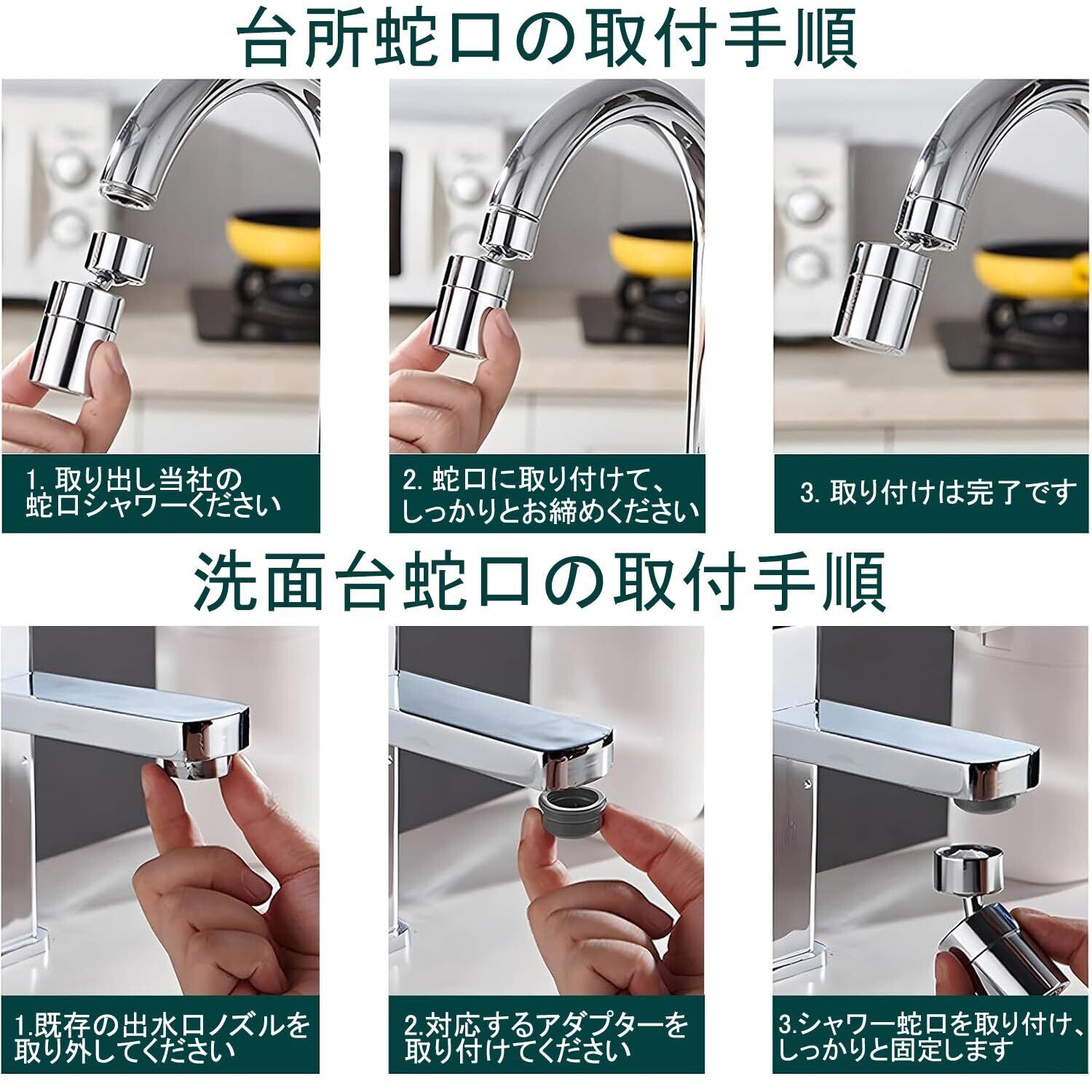 台所蛇口の取付手順

1. 取り出し当社の蛇口シャワーください

2. 蛇口に取り付けて、しっかりとお締めください

3. 取り付けは完了です

洗面台蛇口の取付手順

1.既存の出水口ノズルを取り外してください

2.対応するアダプターを取り付けてください

3.シャワー蛇口を取り付け、しっかりと固定します