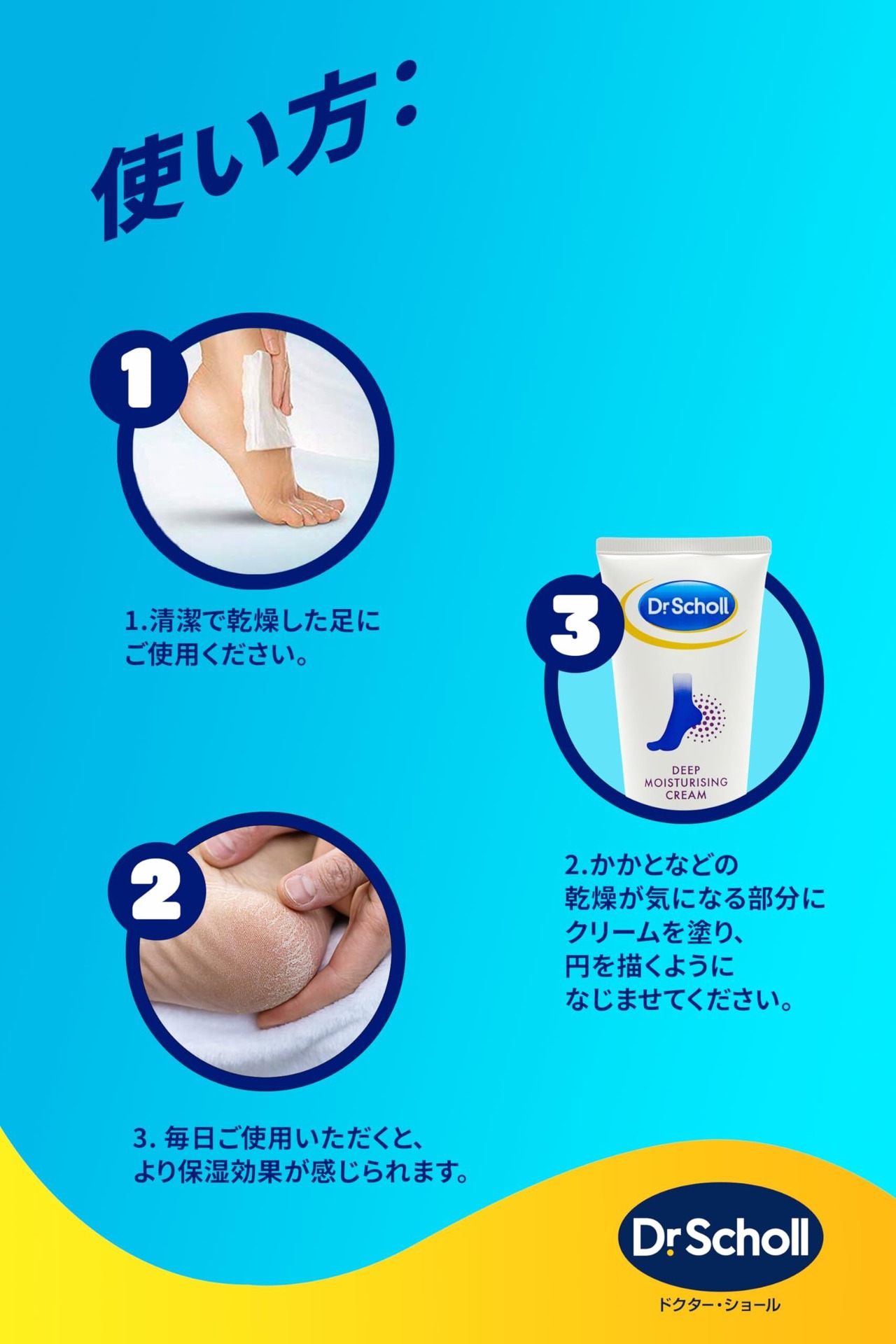 使い方：

1

1.清潔で乾燥した足にご使用ください。

3

Dr Scholl

DEEP MOISTURISING CREAM

2

2.かかとなどの乾燥が気になる部分にクリームを塗り、円を描くようになじませてください。

3. 毎日ご使用いただくと、より保湿効果が感じられます。

Dr Scholl
ドクター・ショール