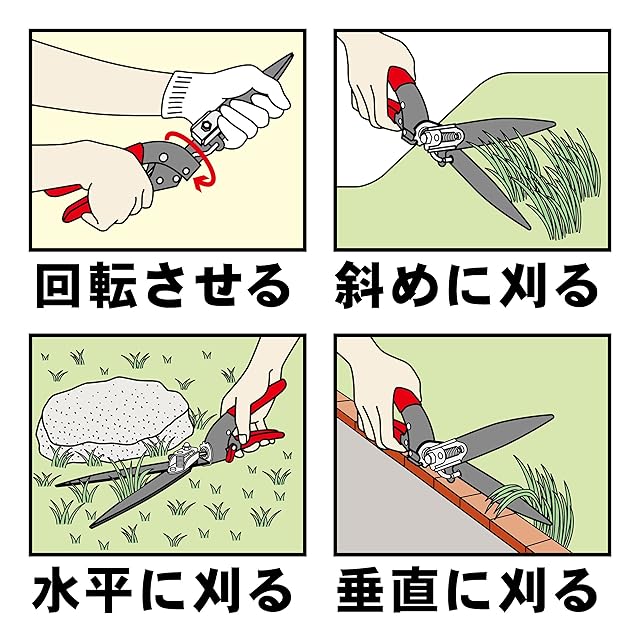 回転させる

斜めに刈る

水平に刈る

垂直に刈る