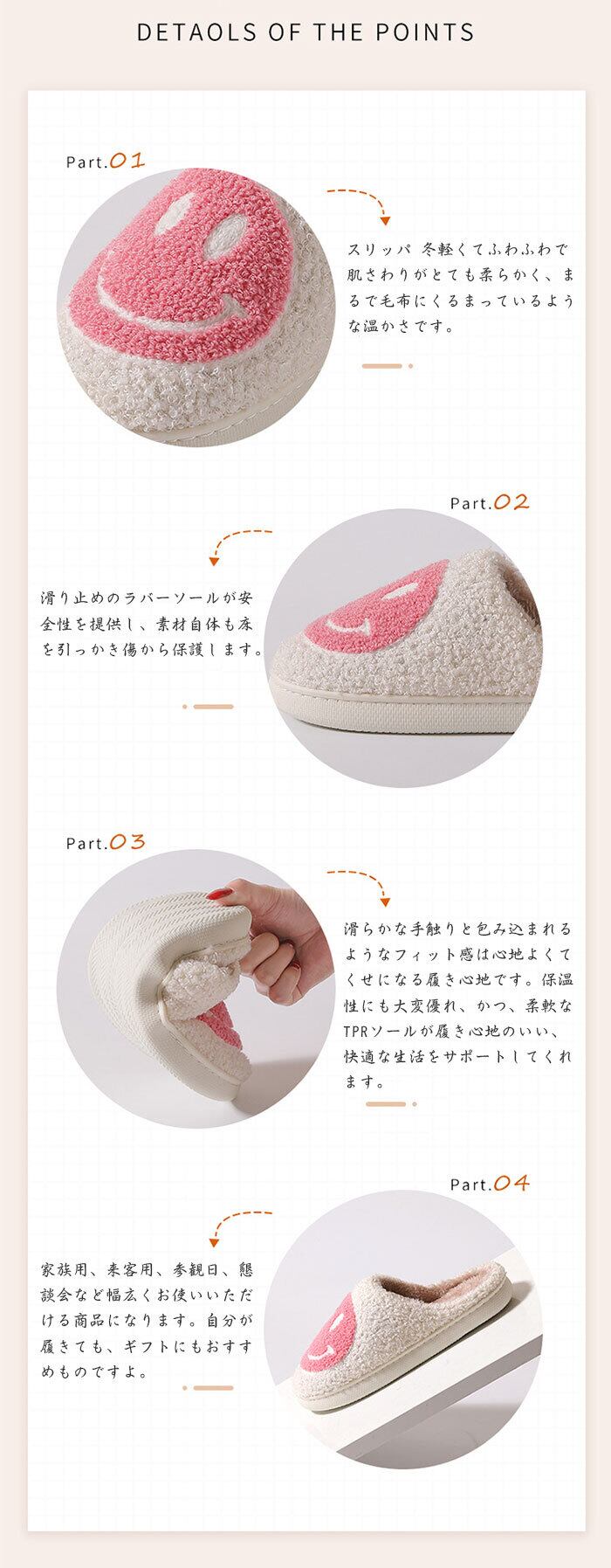 DETAOLS OF THE POINTS

Part.01

スリッパ 冬軽くてふわふわで肌さわりがとても柔らかく、まるで毛布にくるまっているような温かさです。

Part.02

滑り止めのラバーソールが安全性を提供し、素材自体も床を引っかき傷から保護します。

Part.03

滑らかな手触りと包み込まれるようなフィット感は心地よくてくせになる履き心地です。保温性にも大変優れ、かつ、柔軟なTPRソールが履き心地のいい、快適な生活をサポートしてくれます。

Part.04

家族用、来客用、参観日、懇談会など幅広くお使いいただける商品になります。自分が履きても、ギフトにもおすすめものですよ。