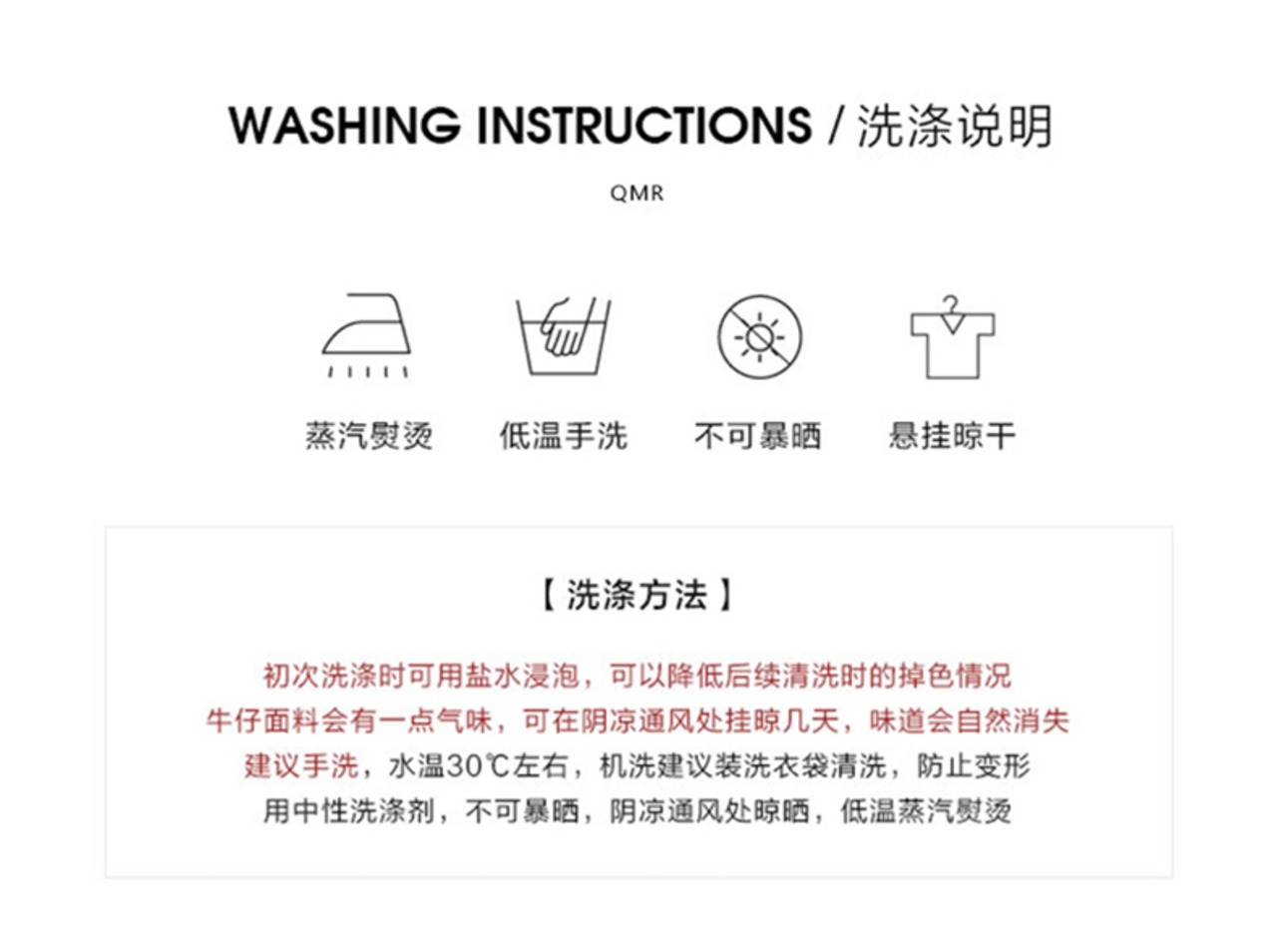 WASHING INSTRUCTIONS / 洗涤说明

QMR

蒸汽熨烫 低温手洗 不可暴晒 悬挂晾干

【洗涤方法】

初次洗涤时可用盐水浸泡，可以降低后续清洗时的掉色情况

牛仔面料会有一点气味，可在阴凉通风处挂晾几天，味道会自然消失

建议手洗，水温30℃左右，机洗建议装洗衣袋清洗，防止变形

用中性洗涤剂，不可暴晒，阴凉通风处晾晒，低温蒸汽熨烫