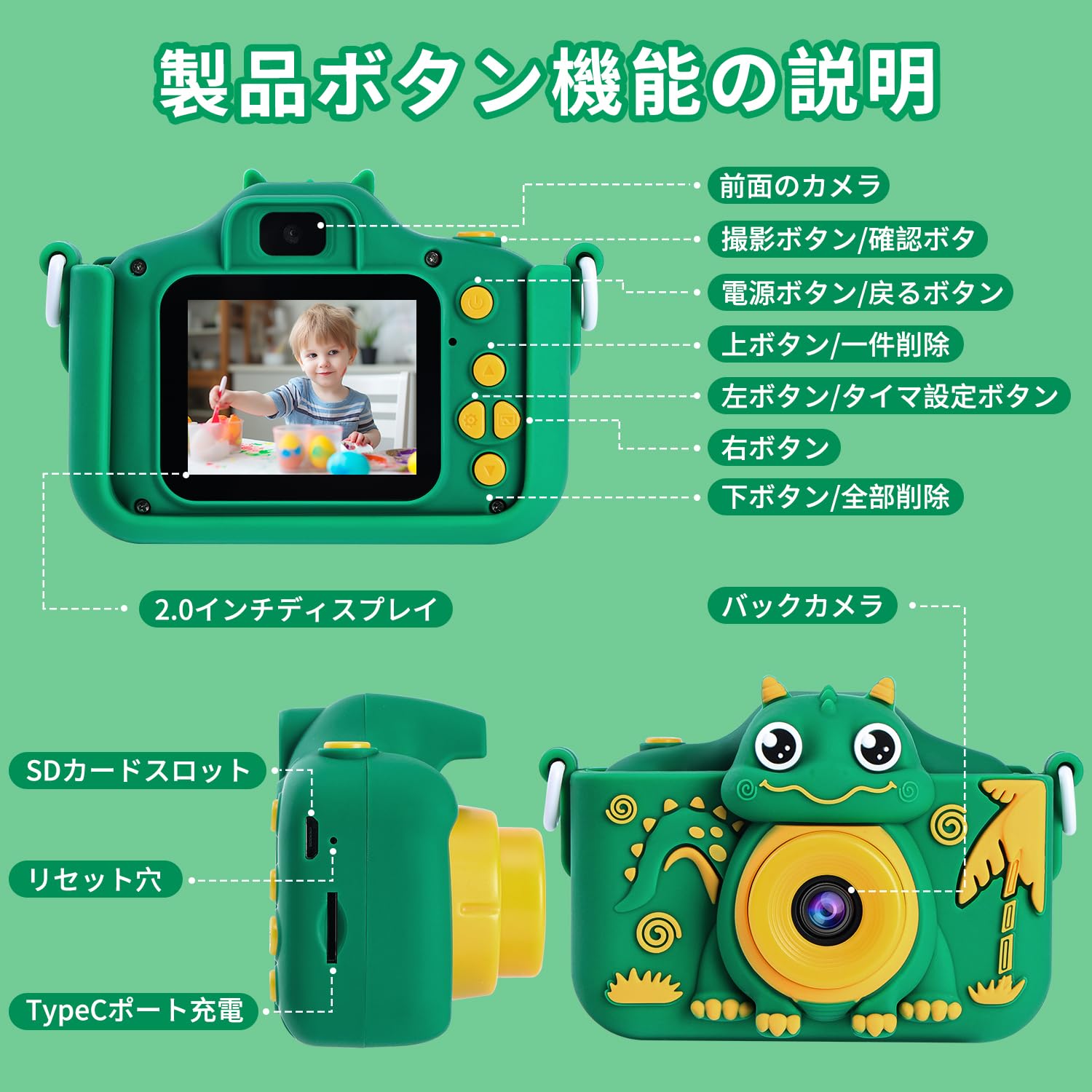 製品ボタン機能の説明

前面のカメラ

撮影ボタン/確認ボタ

電源ボタン/戻るボタン

上ボタン/一件削除

左ボタン/タイマ設定ボタン

右ボタン

下ボタン/全部削除

2.0インチディスプレイ

バックカメラ

SDカードスロット

リセット穴

TypeCポート充電