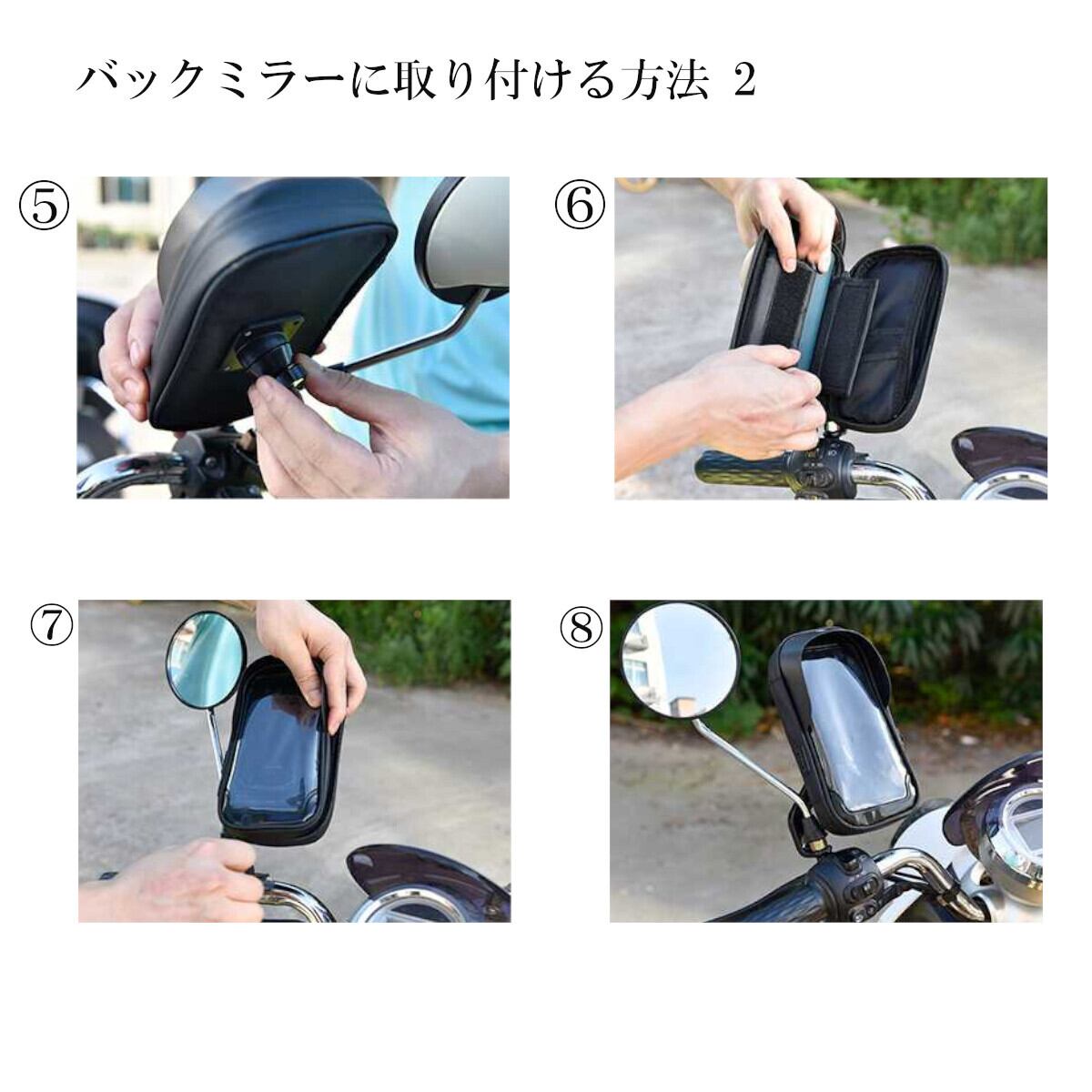 バックミラーに取り付ける方法 2

⑤

⑥

⑦

⑧