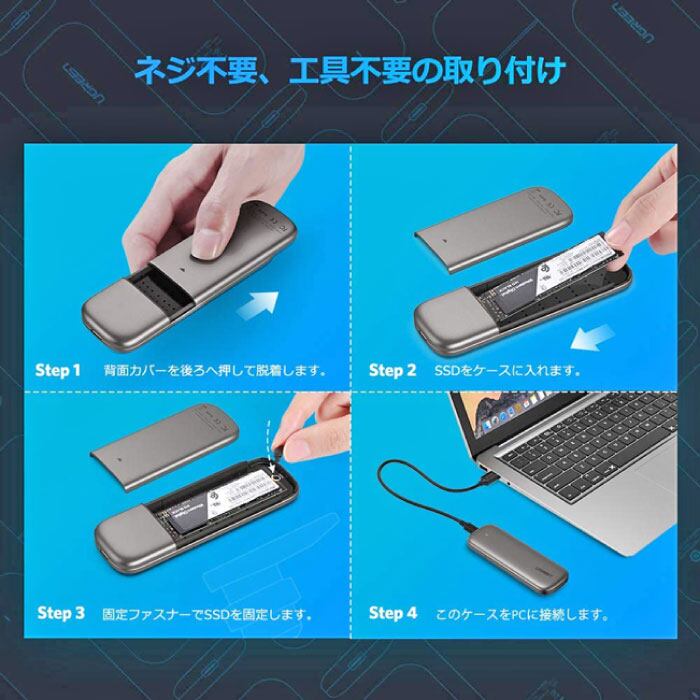 ネジ不要、工具不要の取り付け

Step 1 背面カバーを後ろへ押して脱着します。

Step 2 SSDをケースに入れます。

Step 3 固定ファスナーでSSDを固定します。

Step 4 このケースをPCに接続します。