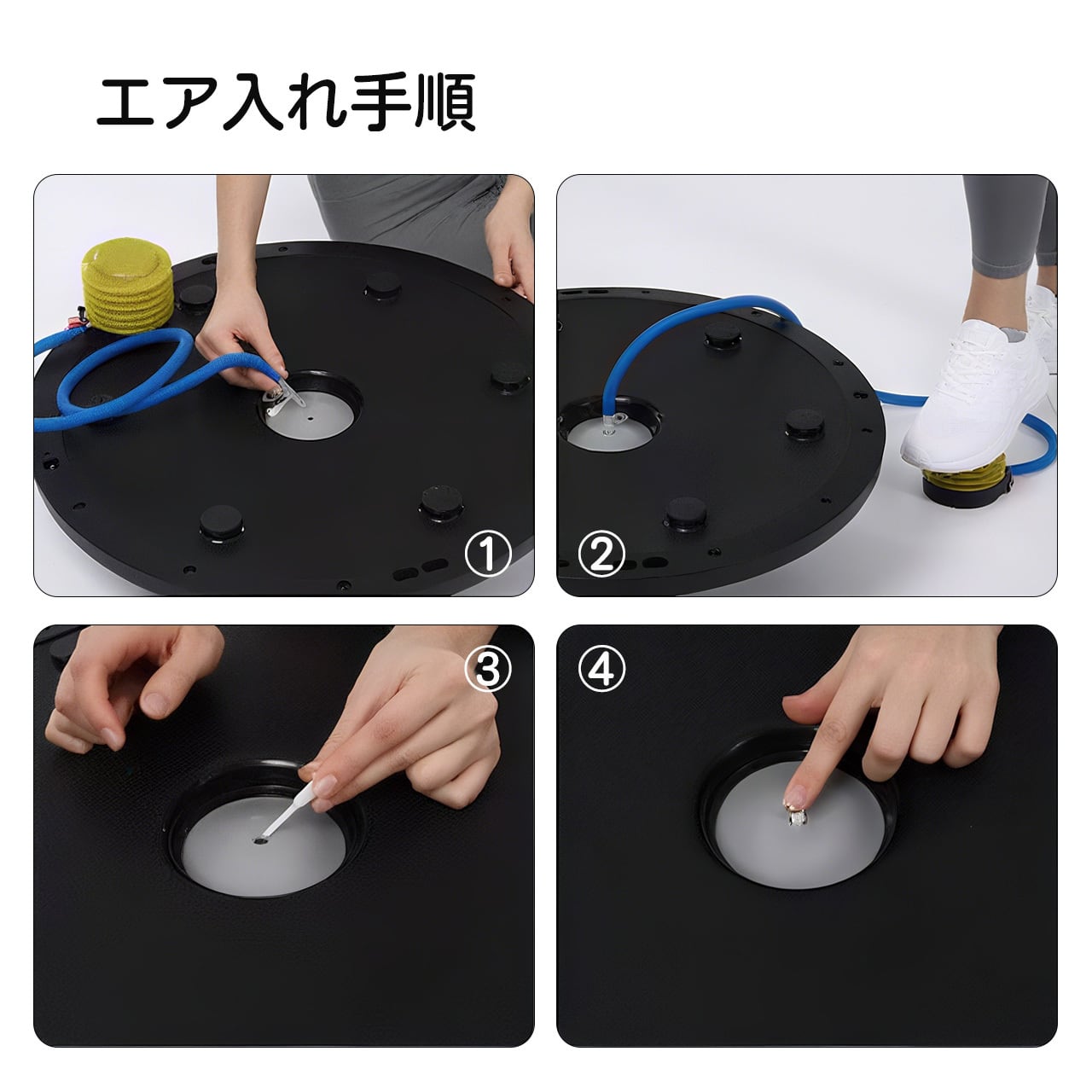 エア入れ手順

①

②

③

④