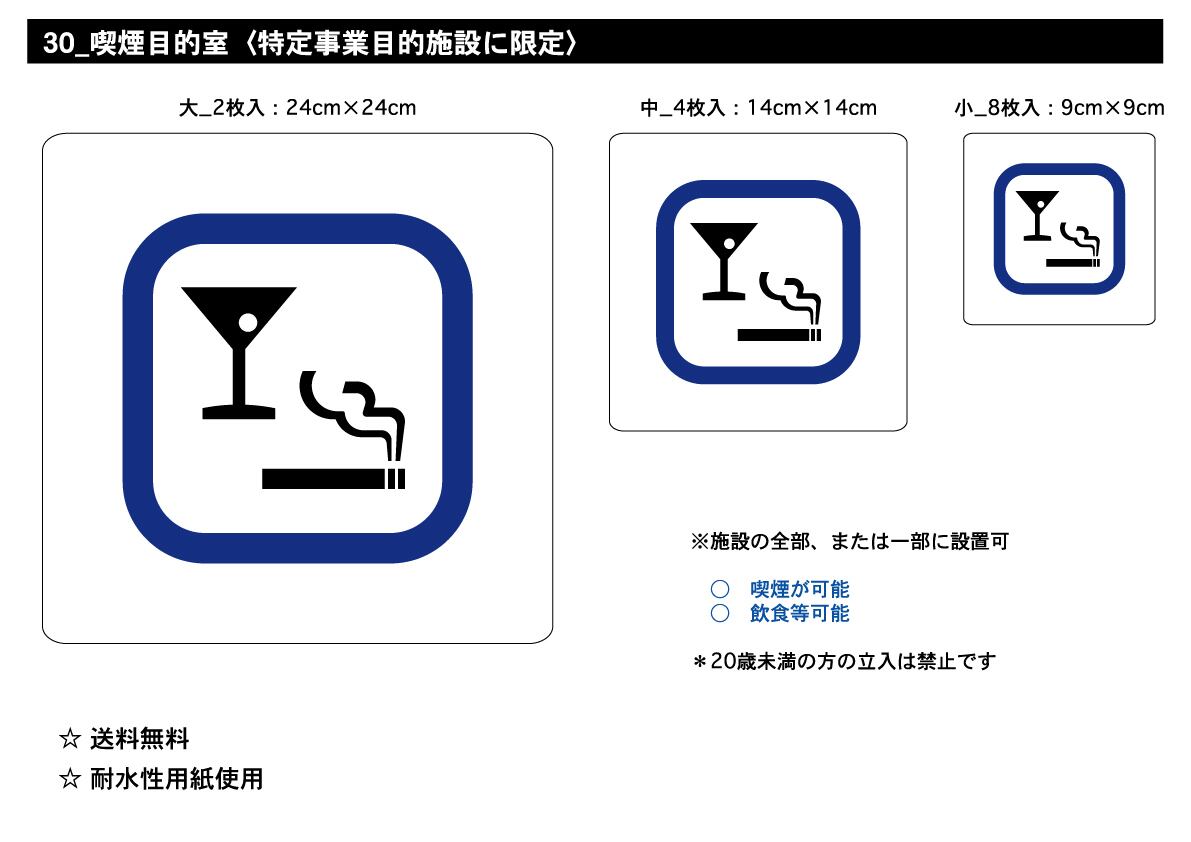 30_喫煙目的室〈特定事業目的施設に限定〉

大_2枚入：24cm×24cm

中_4枚入：14cm×14cm

小_8枚入：9cm×9cm

※施設の全部、または一部に設置可

○ 喫煙が可能
○ 飲食等可能

＊20歳未満の方の立入は禁止です

☆ 送料無料
☆ 耐水性用紙使用