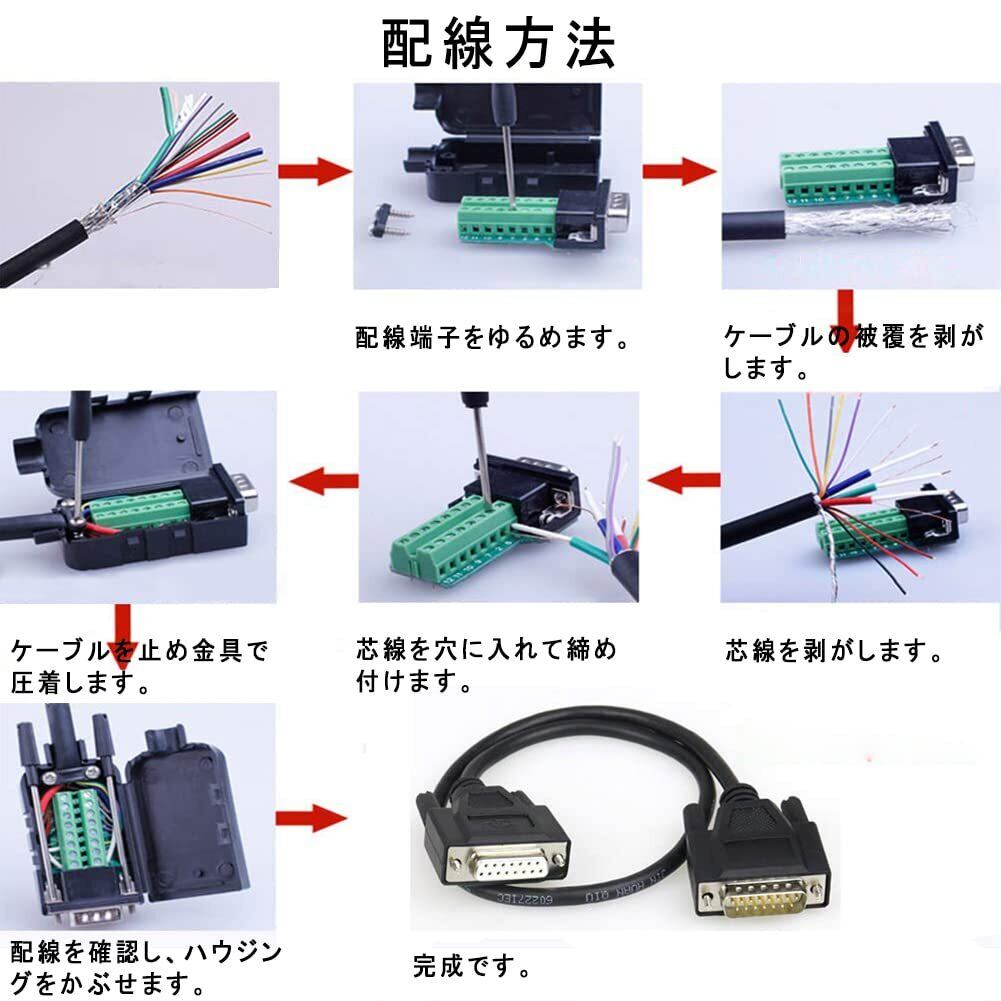 配線方法

配線端子をゆるめます。

ケーブルの被覆を剥がします。

芯線を剥がします。

芯線を穴に入れて締め付けます。

ケーブルを止め金具で圧着します。

配線を確認し、ハウジングをかぶせます。

完成です。