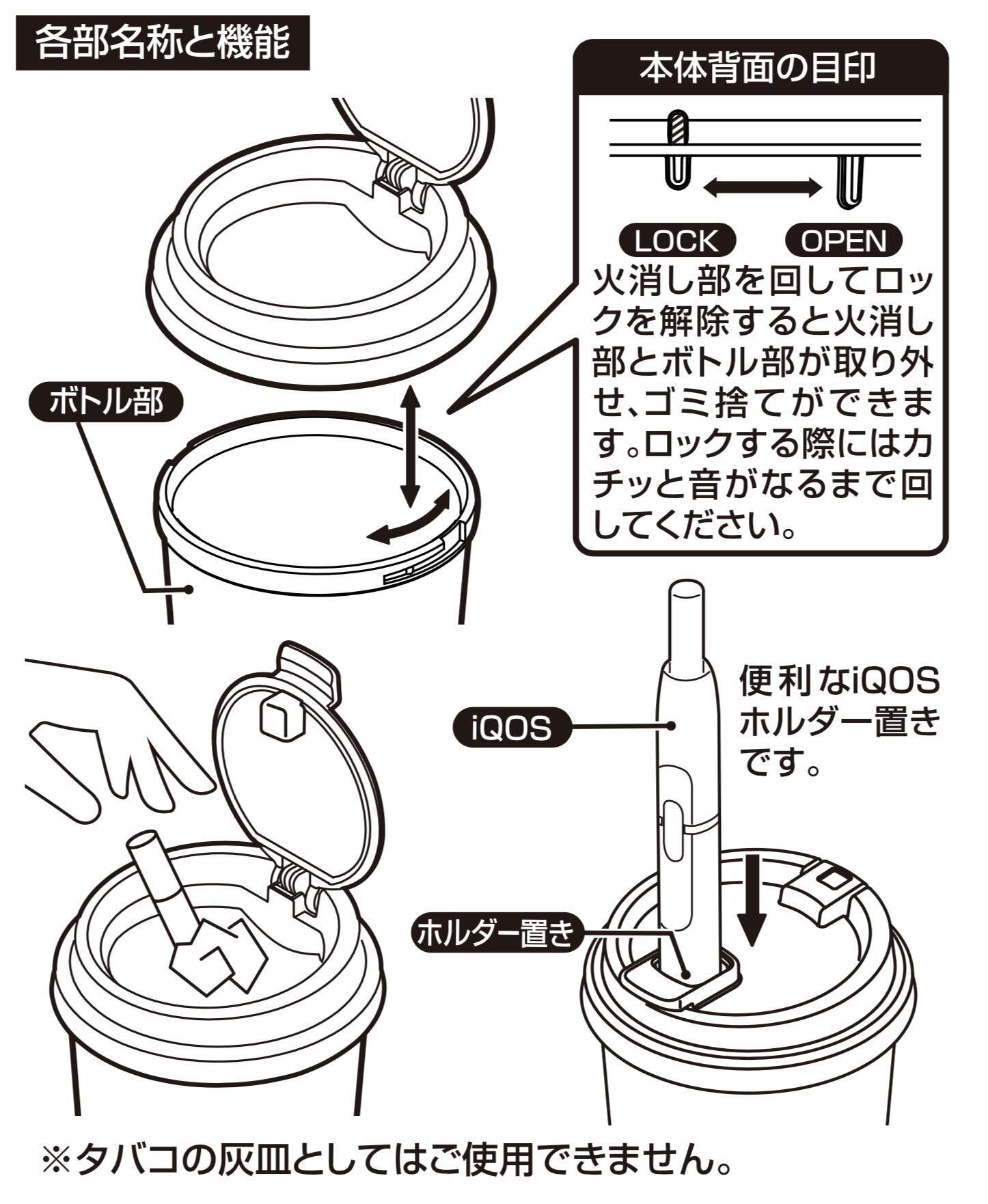 各部名称と機能

本体背面の目印

LOCK OPEN

火消し部を回してロックを解除すると火消し部とボトル部が取り外せ、ゴミ捨てができます。ロックする際にはカチッと音がなるまで回してください。

ボトル部

iQOS

便利なiQOSホルダー置きです。

ホルダー置き

※タバコの灰皿としてはご使用できません。