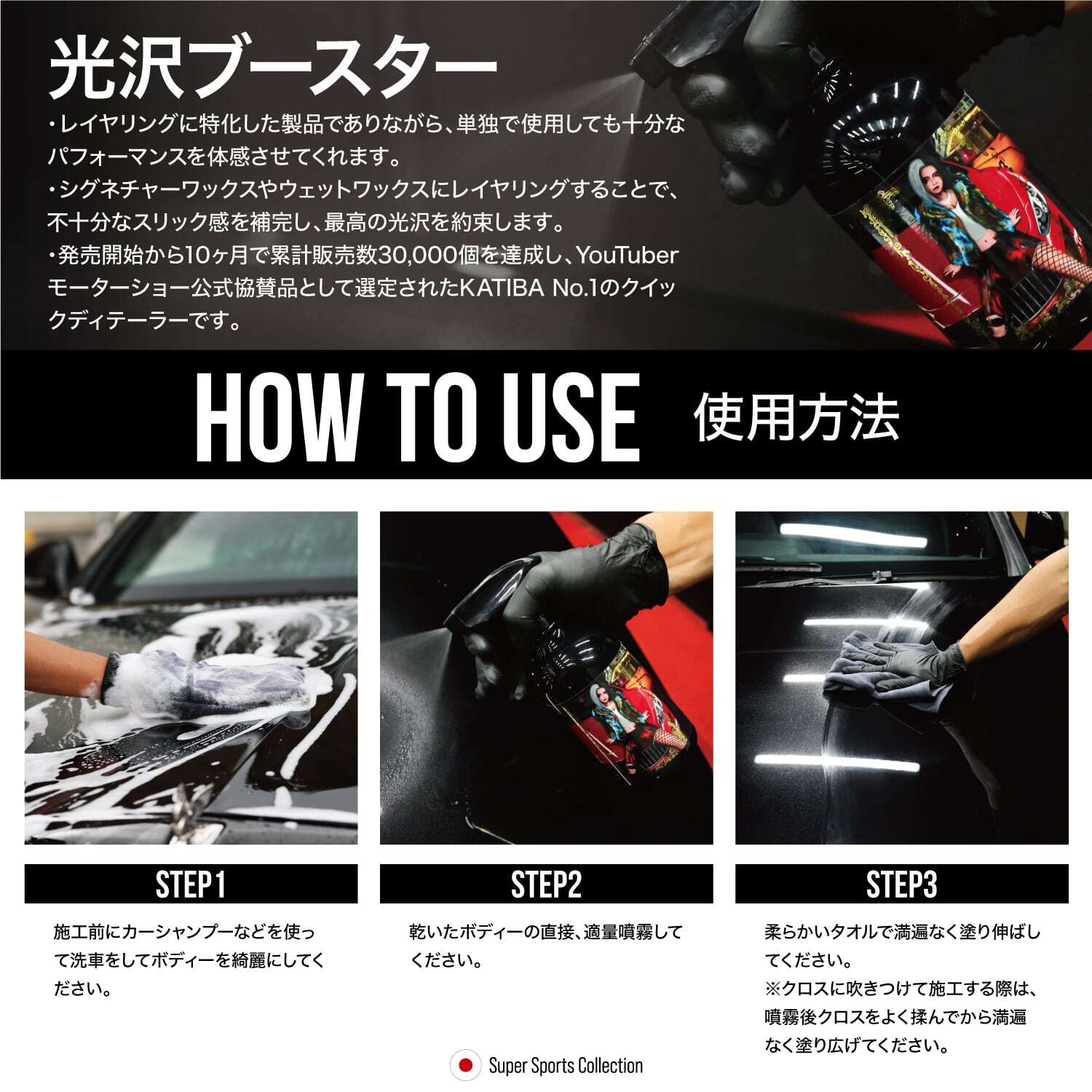 光沢ブースター

・レイヤリングに特化した製品でありながら、単独で使用しても十分なパフォーマンスを体感させてくれます。
・シグネチャーワックスやウェットワックスにレイヤリングすることで、不十分なスリック感を補完し、最高の光沢を約束します。
・発売開始から10ヶ月で累計販売数30,000個を達成し、YouTuberモーターショー公式協賛品として選定されたKATIBA No.1のクイックディテーラーです。

HOW TO USE 使用方法

STEP1

施工前にカーシャンプーなどを使って洗車をしてボディーを綺麗にしてください。

STEP2

乾いたボディーの直接、適量噴霧してください。

STEP3

柔らかいタオルで満遍なく塗り伸ばしてください。
※クロスに吹きつけて施工する際は、噴霧後クロスをよく揉んでから満遍なく塗り広げてください。

Super Sports Collection