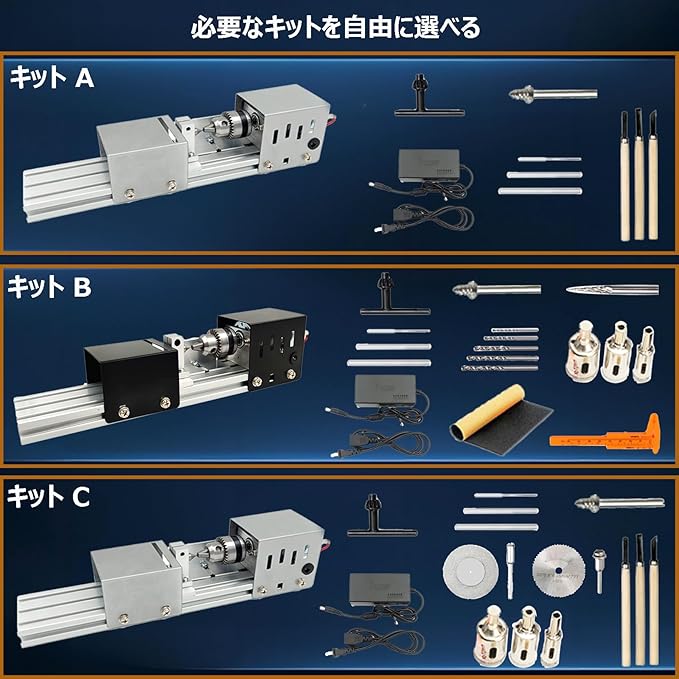 必要なキットを自由に選べる

キット A

キット B

キット C