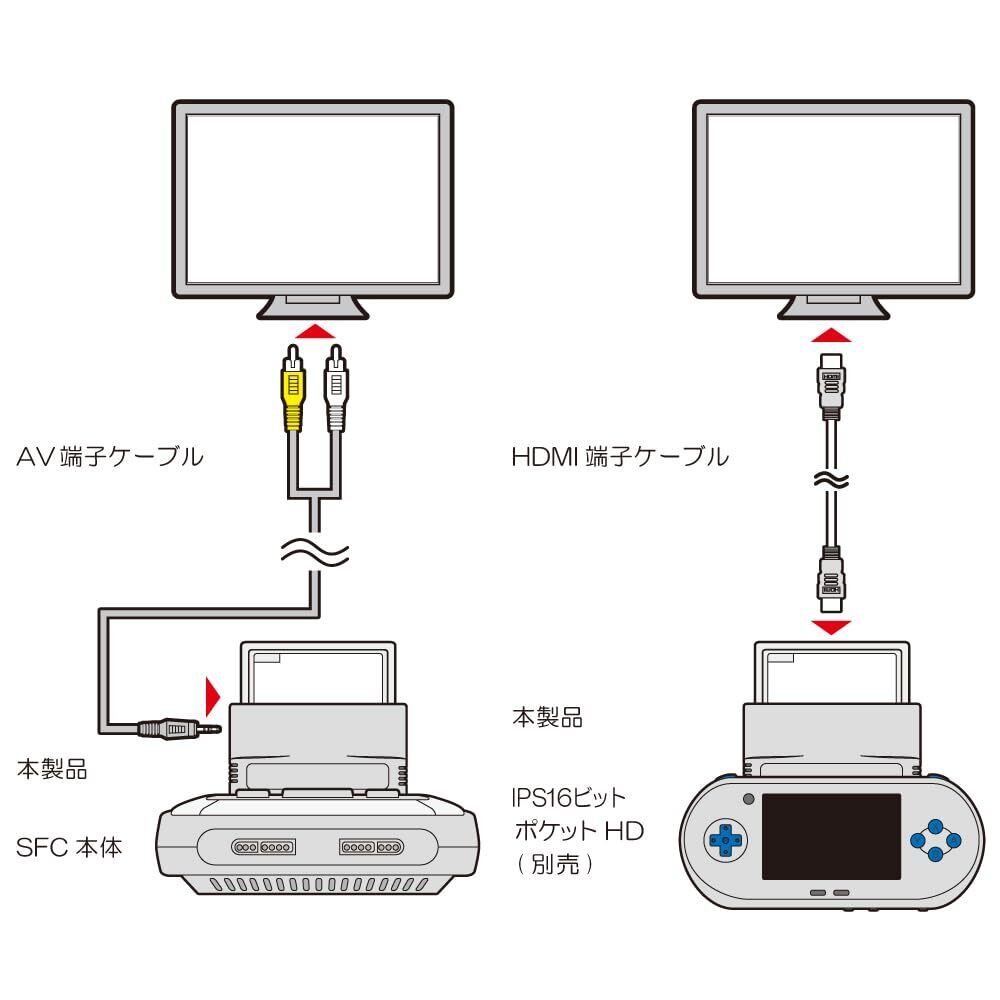 AV 端子ケーブル

本製品

SFC 本体

HDMI 端子ケーブル

本製品

IPS16ビット
ポケット HD
（別売）