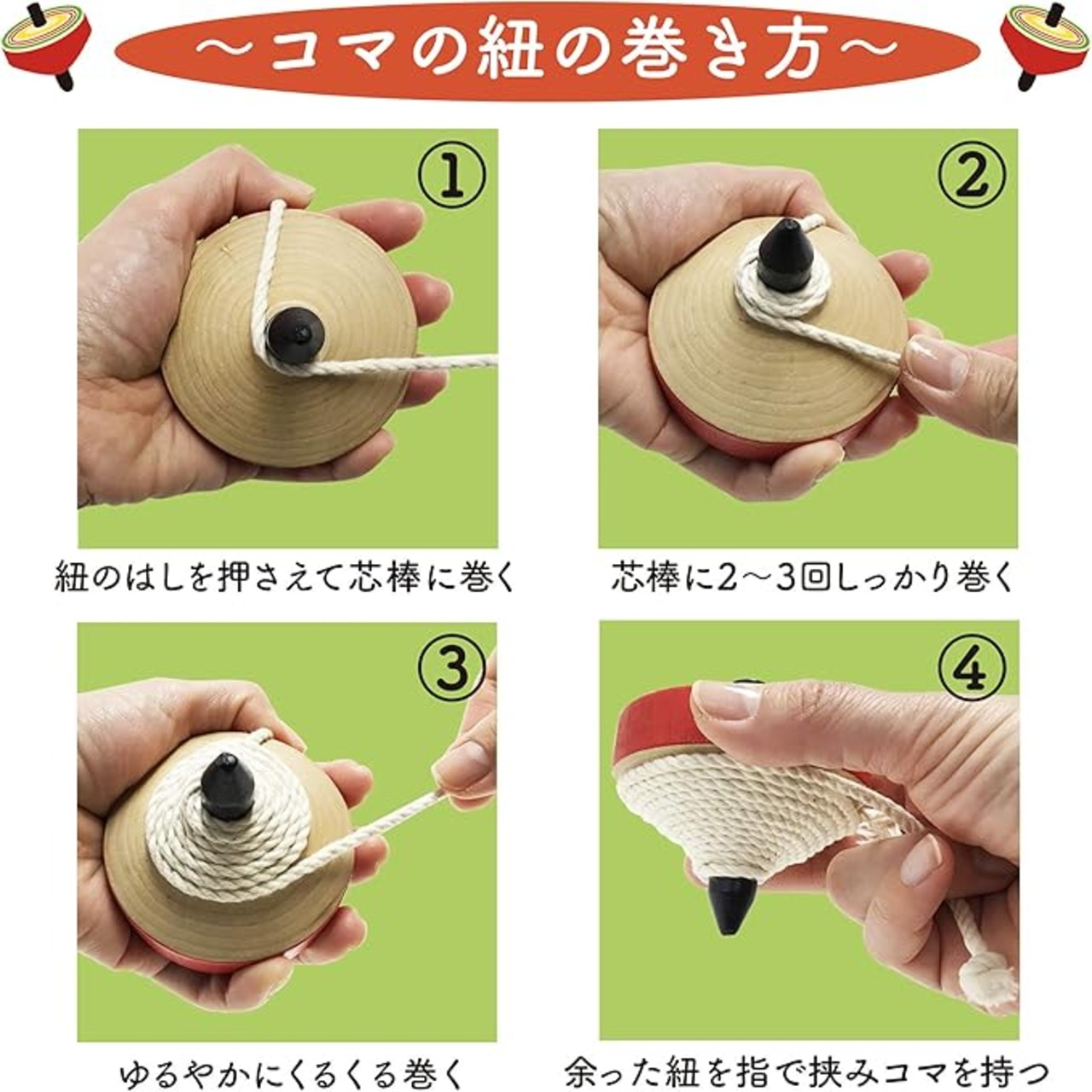 ～コマの紐の巻き方～

①

紐のはしを押さえて芯棒に巻く

②

芯棒に2～3回しっかり巻く

③

ゆるやかにくるくる巻く

④

余った紐を指で挟みコマを持つ