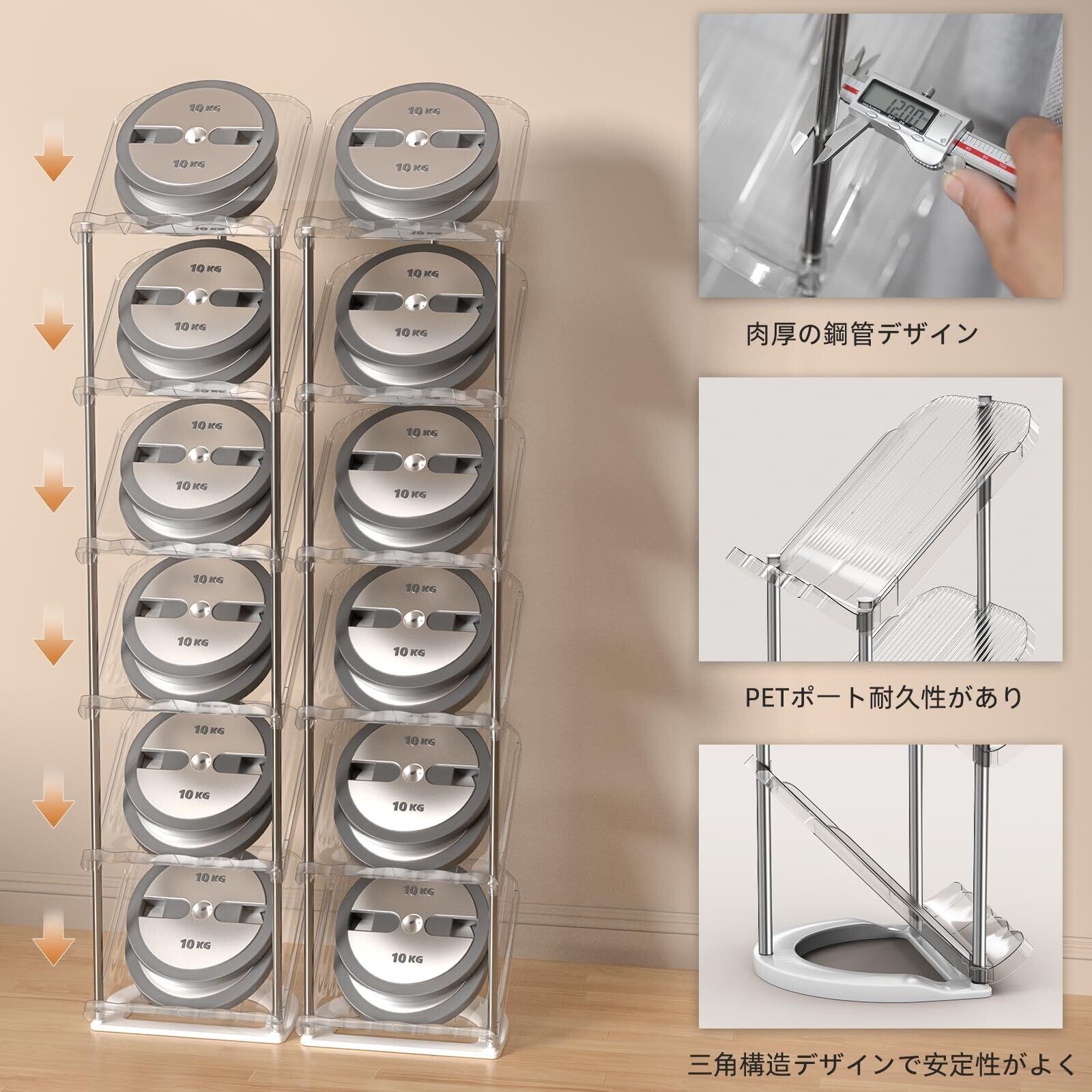 10 KG
10 KG
10 KG
10 KG
10 KG
10 KG
10 KG
10 KG
10 KG
10 KG
10 KG
10 KG
10 KG
10 KG
10 KG
10 KG
10 KG
10 KG
10 KG
10 KG
10 KG
10 KG
10 KG
10 KG

12.00

肉厚の鋼管デザイン

PETポート耐久性があり

三角構造デザインで安定性がよく