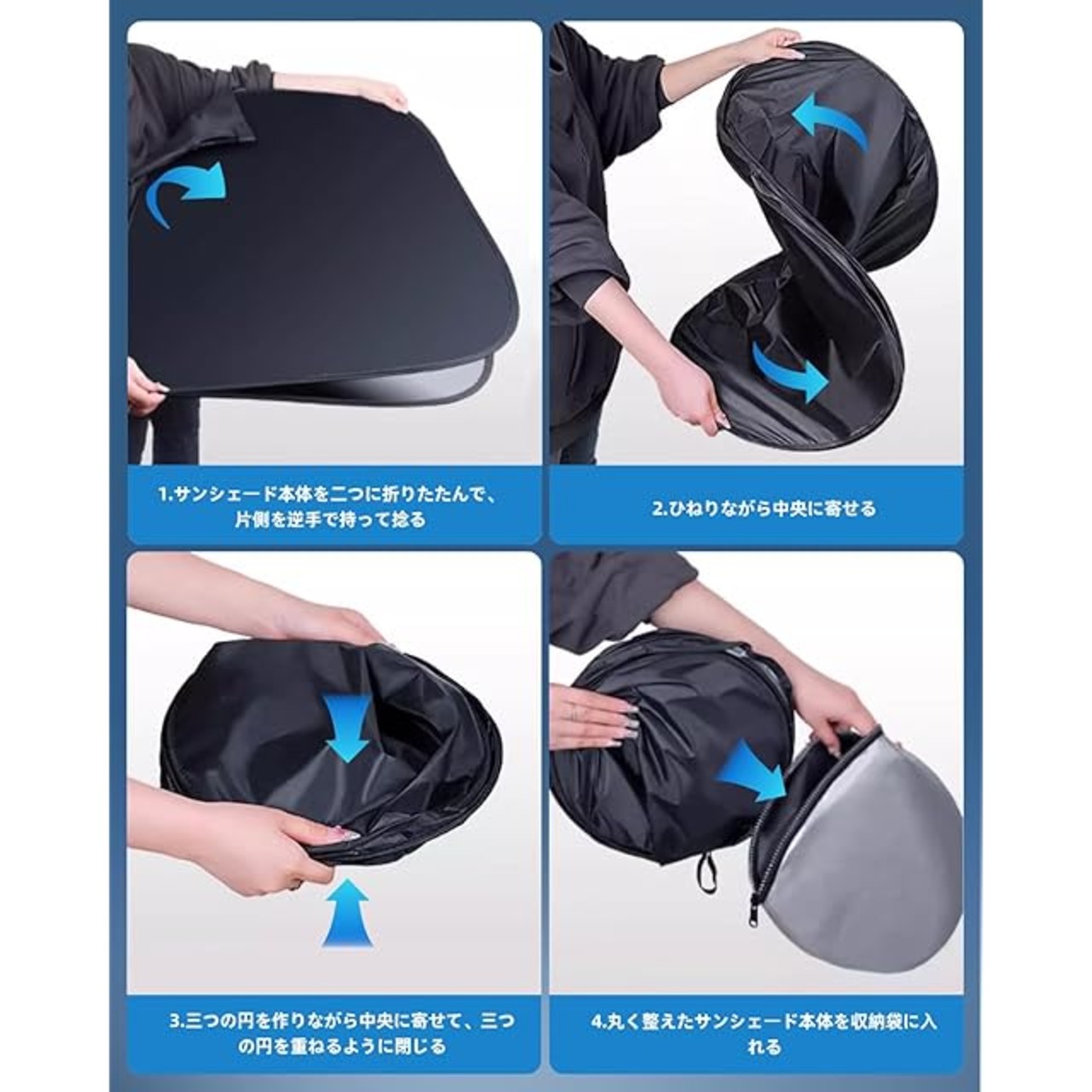 1.サンシェード本体を二つに折りたたんで、片側を逆手で持って捻る

2.ひねりながら中央に寄せる

3.三つの円を作りながら中央に寄せて、三つの円を重ねるように閉じる

4.丸く整えたサンシェード本体を収納袋に入れる