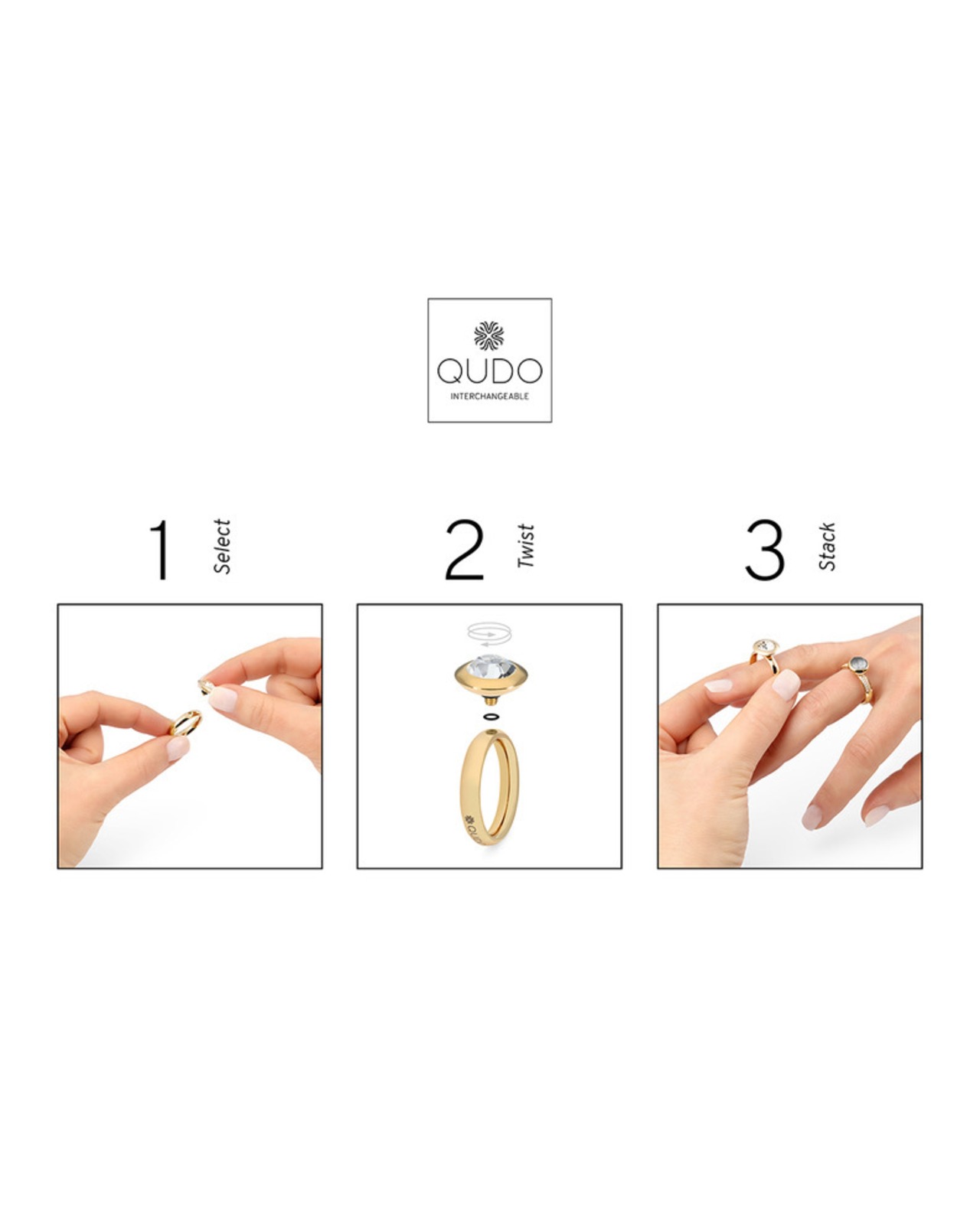 QUDO
INTERCHANGEABLE

1 Select

2 Twist

3 Stack

QUDO