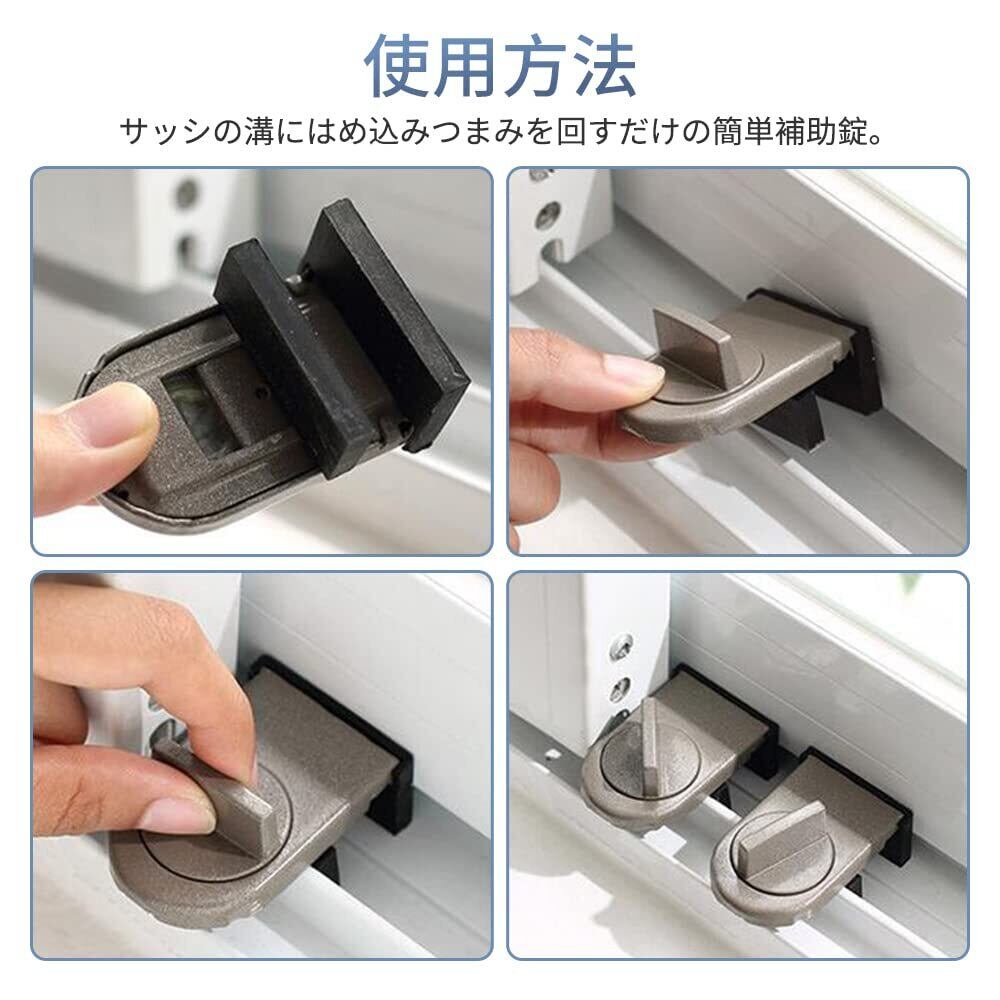 使用方法

サッシの溝にはめ込みつまみを回すだけの簡単補助錠。