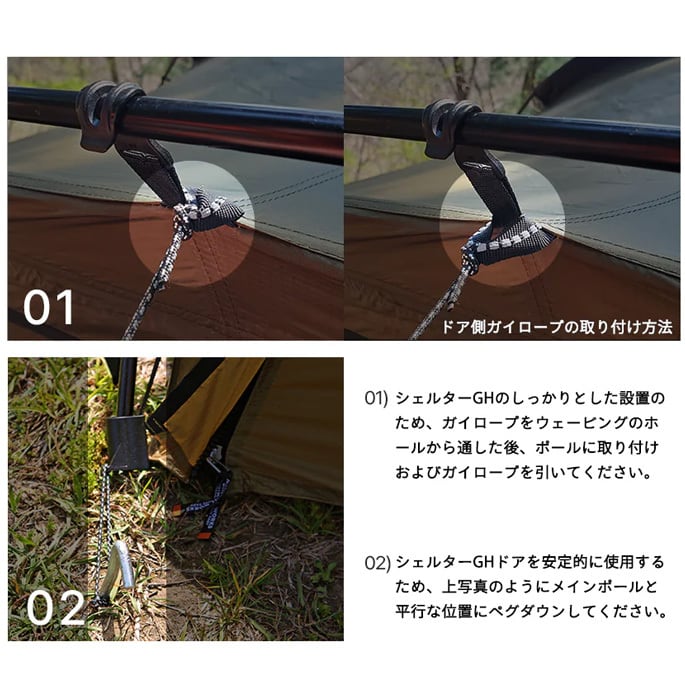 01

ドア側ガイロープの取り付け方法

02

01) シェルターGHのしっかりとした設置のため、ガイロープをウェービングのホールから通した後、ポールに取り付けおよびガイロープを引いてください。

02) シェルターGHドアを安定的に使用するため、上写真のようにメインポールと平行な位置にペグダウンしてください。